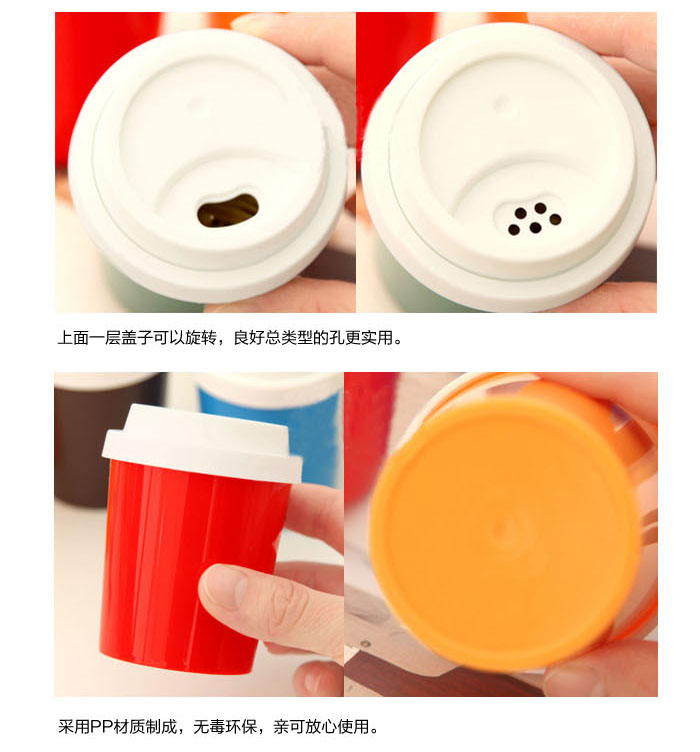 上面一层盖子可以旋转，良好总类型的孔更实用。

采用PP材质制成，无毒环保，亲可放心使用。