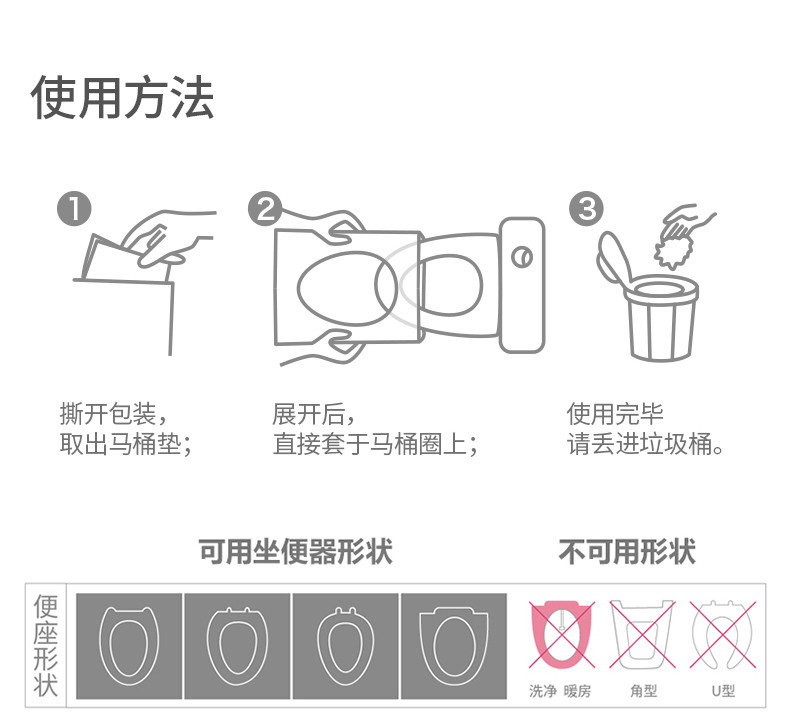 使用方法

1
撕开包装，
取出马桶垫；

2
展开后，
直接套于马桶圈上；

3
使用完毕
请丢进垃圾桶。

可用坐便器形状

不可用形状

便座形状

洗净 暖房

角型

U型