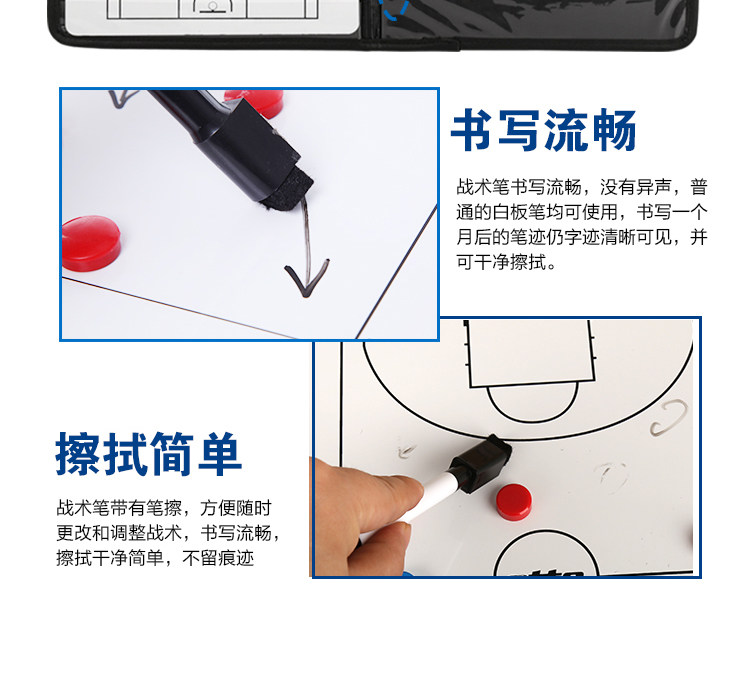 书写流畅

战术笔书写流畅，没有异声，普通的白板笔均可使用，书写一个月后的笔迹仍字迹清晰可见，并可干净擦拭。

擦拭简单

战术笔带有笔擦，方便随时更改和调整战术，书写流畅，擦拭干净简单，不留痕迹