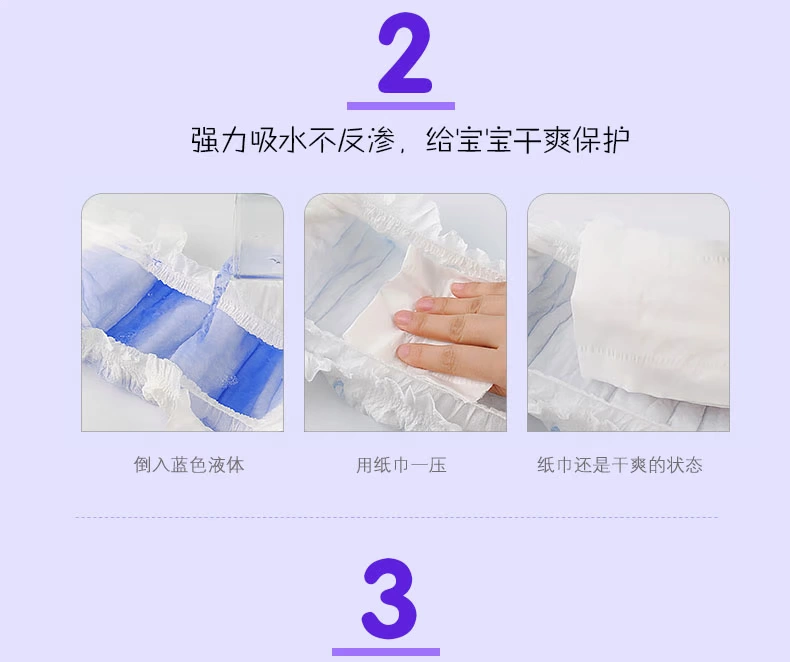 2

强力吸水不反渗，给宝宝干爽保护

倒入蓝色液体

用纸巾一压

纸巾还是干爽的状态

3