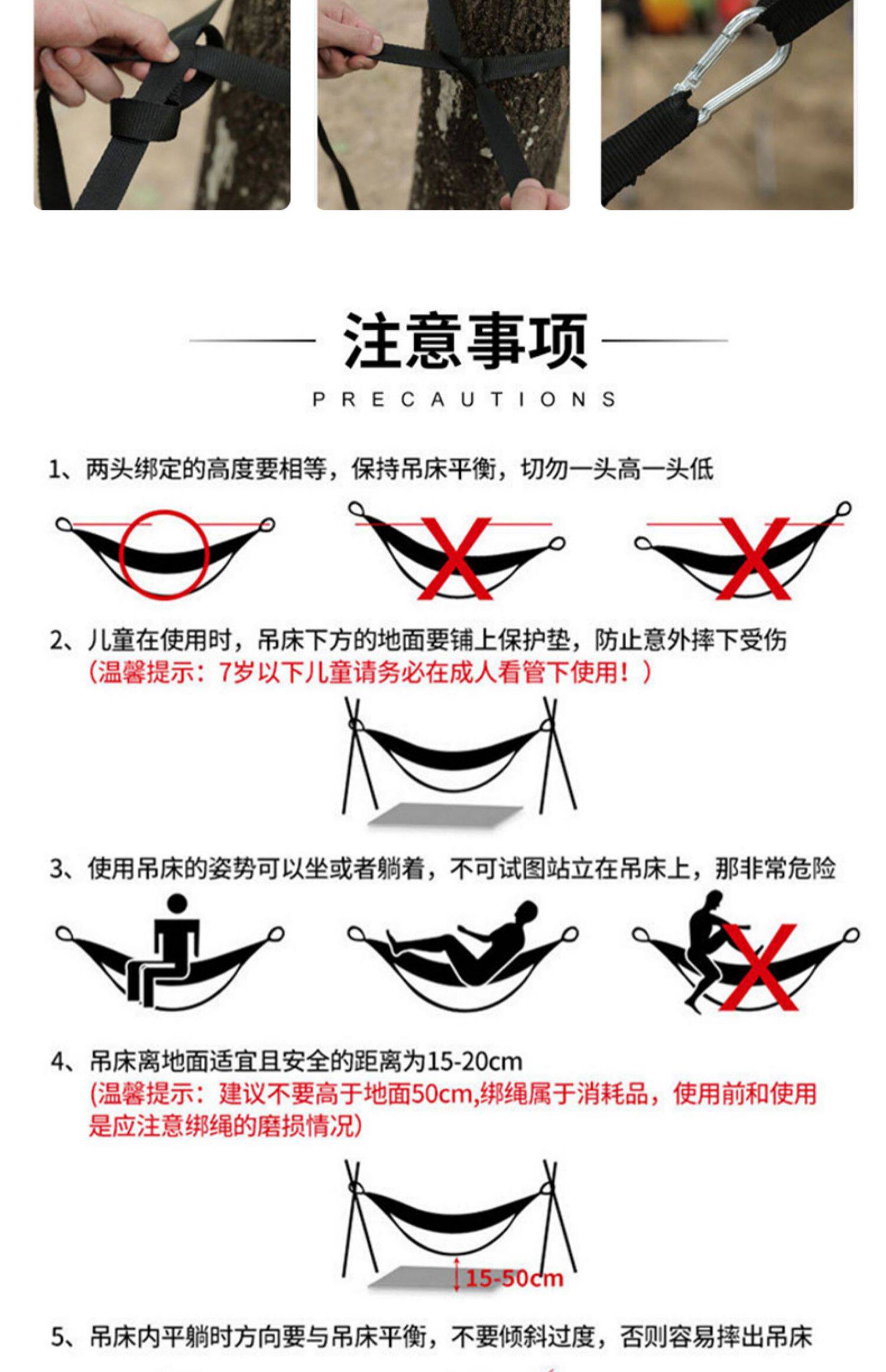 注意事项

PRECAUTIONS

1、两头绑定的高度要相等，保持吊床平衡，切勿一头高一头低

2、儿童在使用时，吊床下方的地面要铺上保护垫，防止意外摔下受伤
（温馨提示：7岁以下儿童请务必在成人看管下使用！）

3、使用吊床的姿势可以坐或者躺着，不可试图站立在吊床上，那非常危险

4、吊床离地面适宜且安全的距离为15-20cm
(温馨提示：建议不要高于地面50cm,绑绳属于消耗品，使用前和使用是应注意绑绳的磨损情况)

15-50cm

5、吊床内平躺时方向要与吊床平衡，不要倾斜过度，否则容易摔出吊床