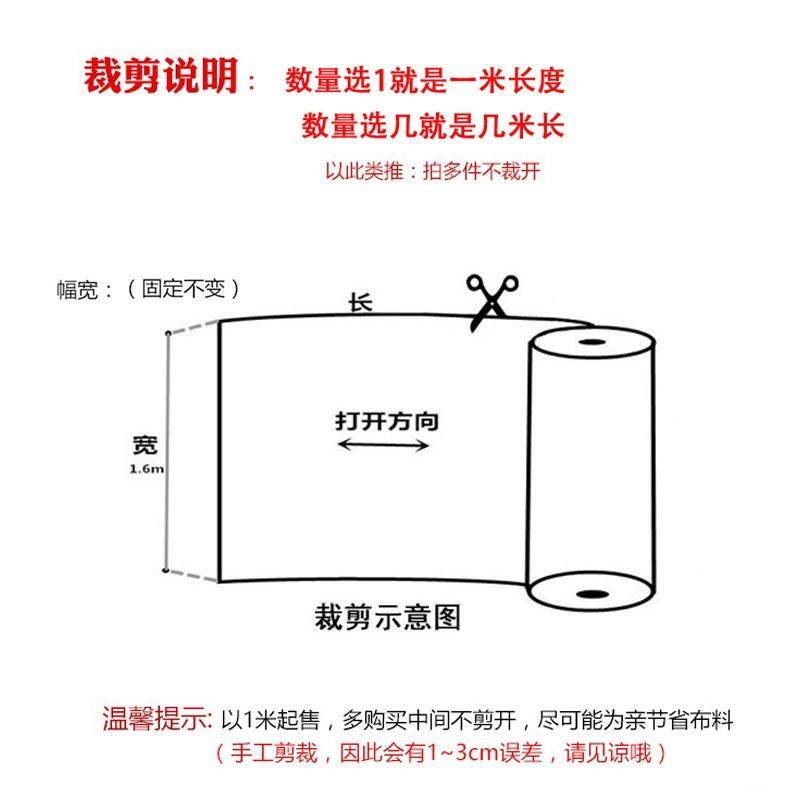 裁剪说明： 数量选1就是一米长度
数量选几就是几米长
以此类推：拍多件不裁开

幅宽：（固定不变）

长

宽
1.6m

打开方向

裁剪示意图

温馨提示: 以1米起售，多购买中间不剪开，尽可能为亲节省布料
（手工剪裁，因此会有1~3cm误差，请见谅哦）