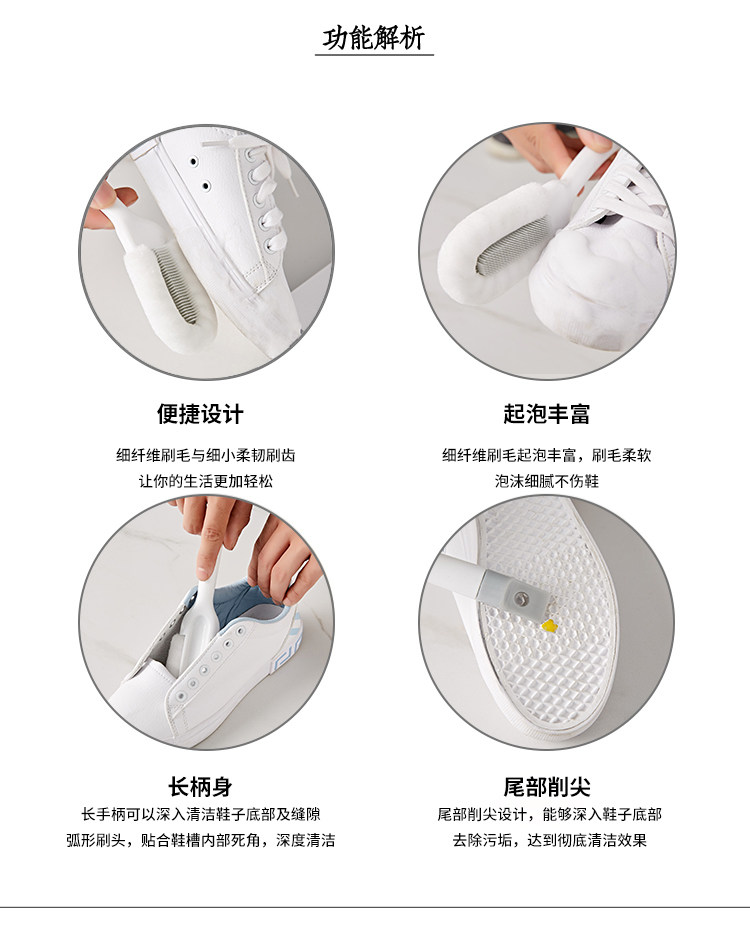 功能解析

便捷设计

细纤维刷毛与细小柔韧刷齿
让你的生活更加轻松

起泡丰富

细纤维刷毛起泡丰富，刷毛柔软
泡沫细腻不伤鞋

长柄身

长手柄可以深入清洁鞋子底部及缝隙
弧形刷头，贴合鞋槽内部死角，深度清洁

尾部削尖

尾部削尖设计，能够深入鞋子底部
去除污垢，达到彻底清洁效果