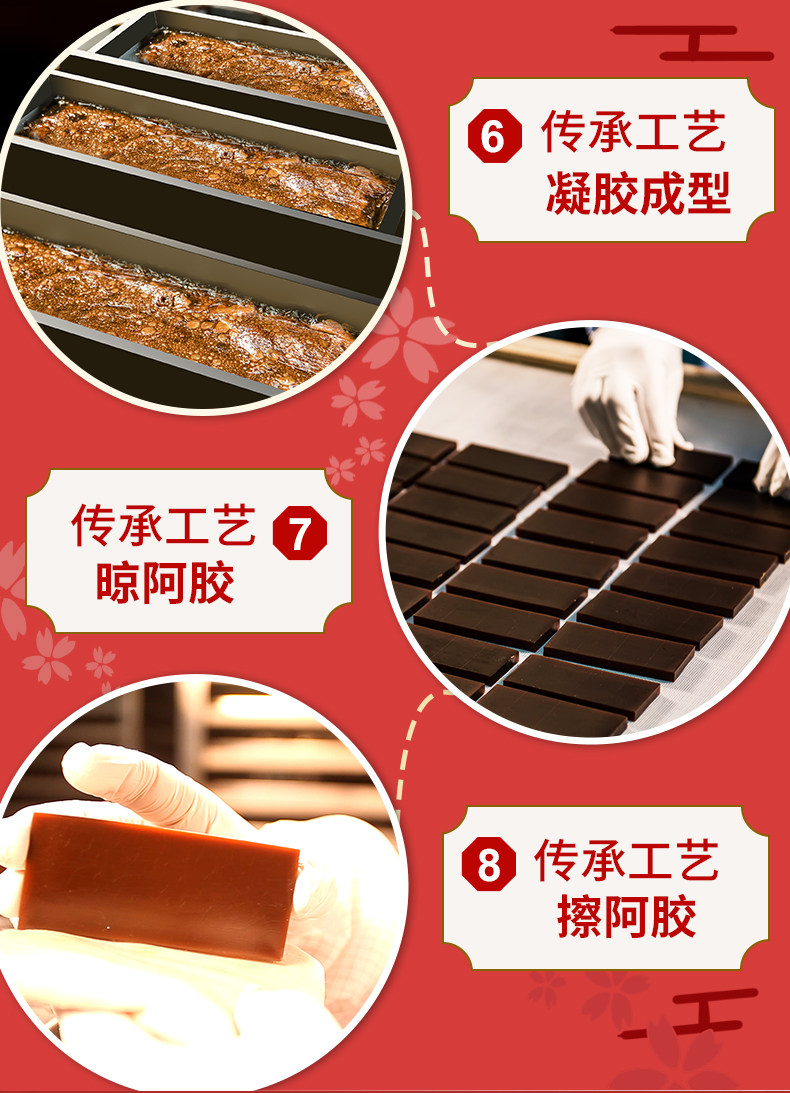 6 传承工艺
凝胶成型

传承工艺 7
晾阿胶

8 传承工艺
擦阿胶