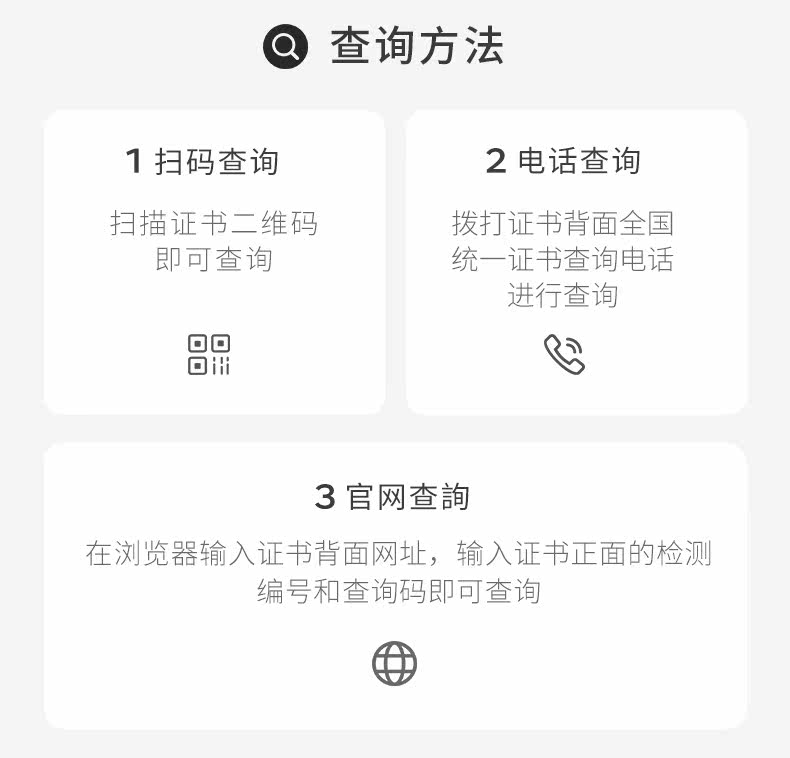 查询方法

1 扫码查询

扫描证书二维码即可查询

2 电话查询

拨打证书背面全国统一证书查询电话进行查询

3 官网查詢

在浏览器输入证书背面网址，输入证书正面的检测编号和查询码即可查询