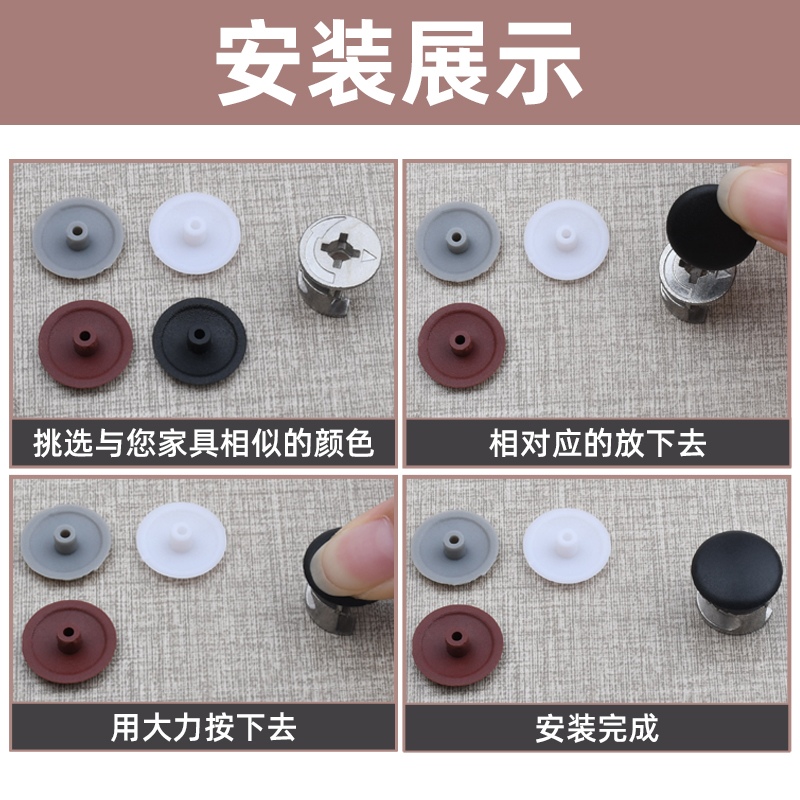 安装展示

挑选与您家具相似的颜色

相对应的放下去

用大力按下去

安装完成