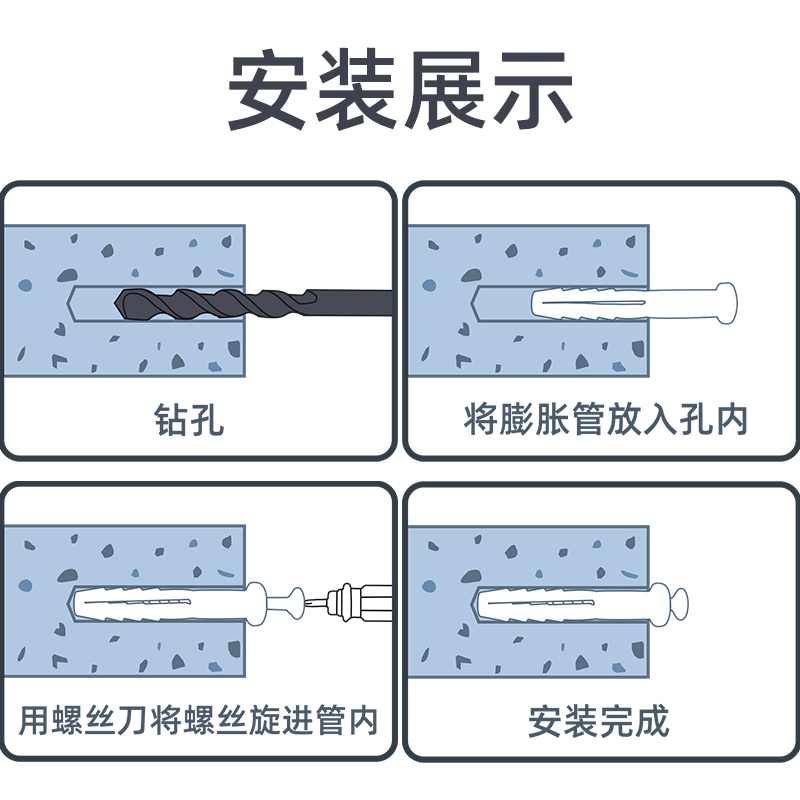 安装展示

钻孔

将膨胀管放入孔内

用螺丝刀将螺丝旋进管内

安装完成