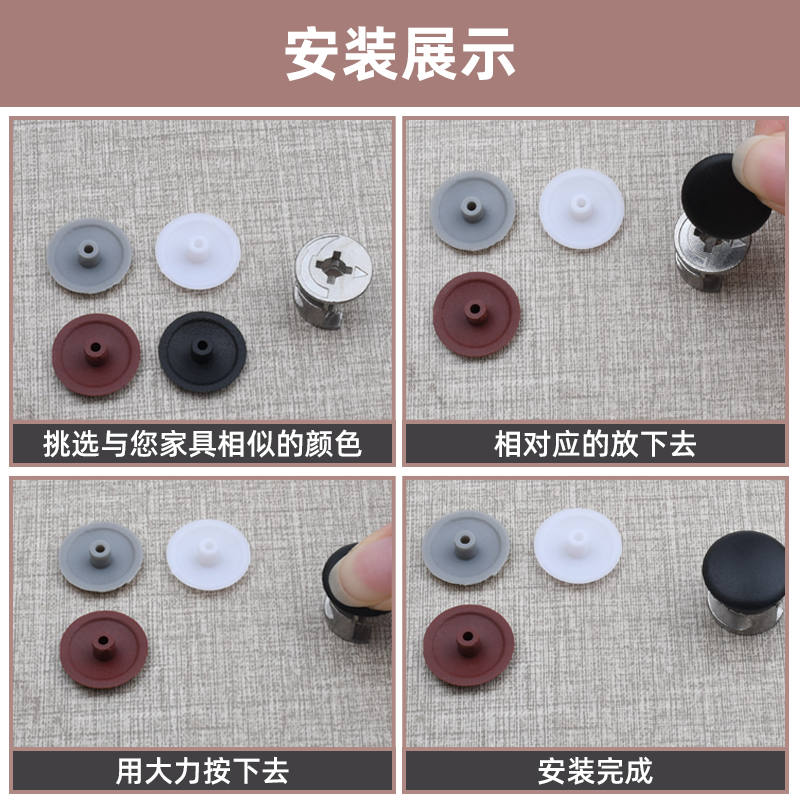 安装展示

挑选与您家具相似的颜色

相对应的放下去

用大力按下去

安装完成