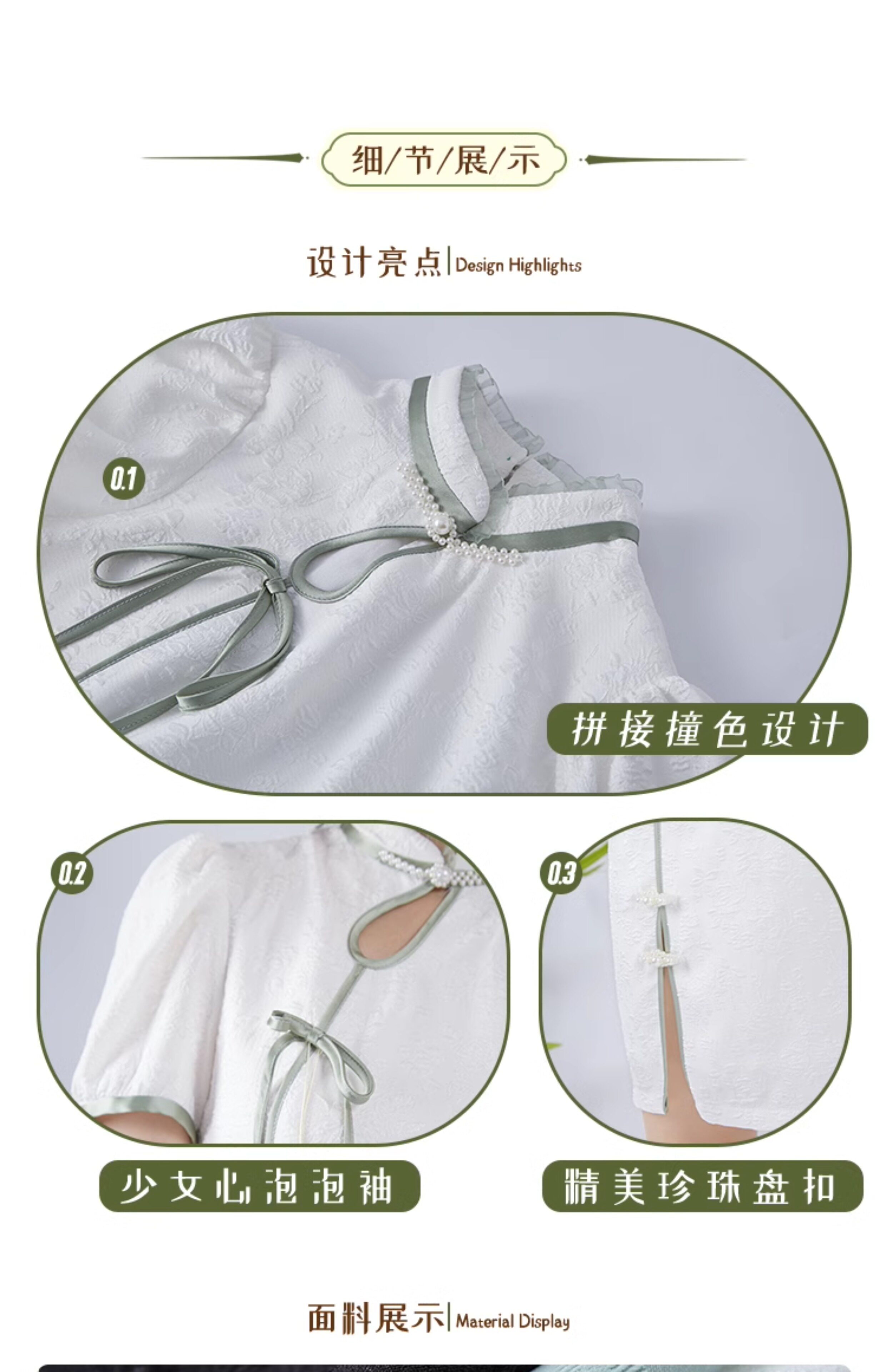 细/节/展/示

设计亮点|Design Highlights

0.1

拼接撞色设计

0.2

0.3

少女心泡泡袖

精美珍珠盘扣

面料展示|Material Display