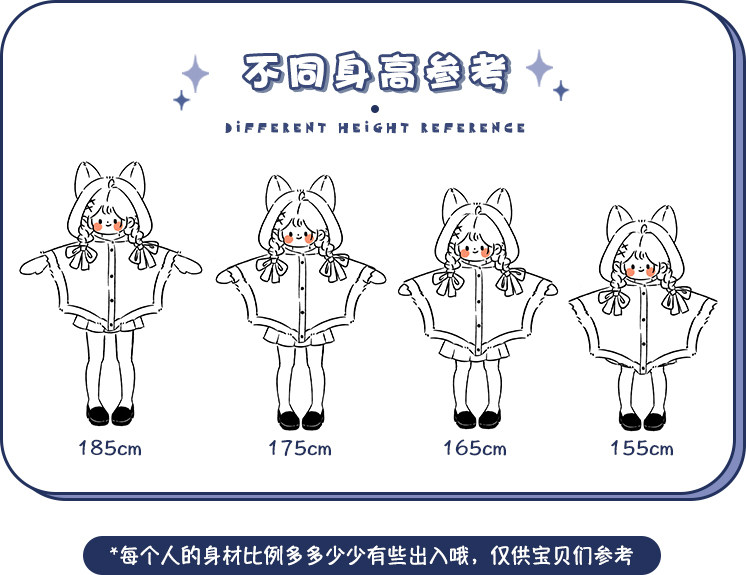 不同身高参考

DIFFERENT HEIGHT REFERENCE

185cm

175cm

165cm

155cm

*每个人的身材比例多多少少有些出入哦，仅供宝贝们参考