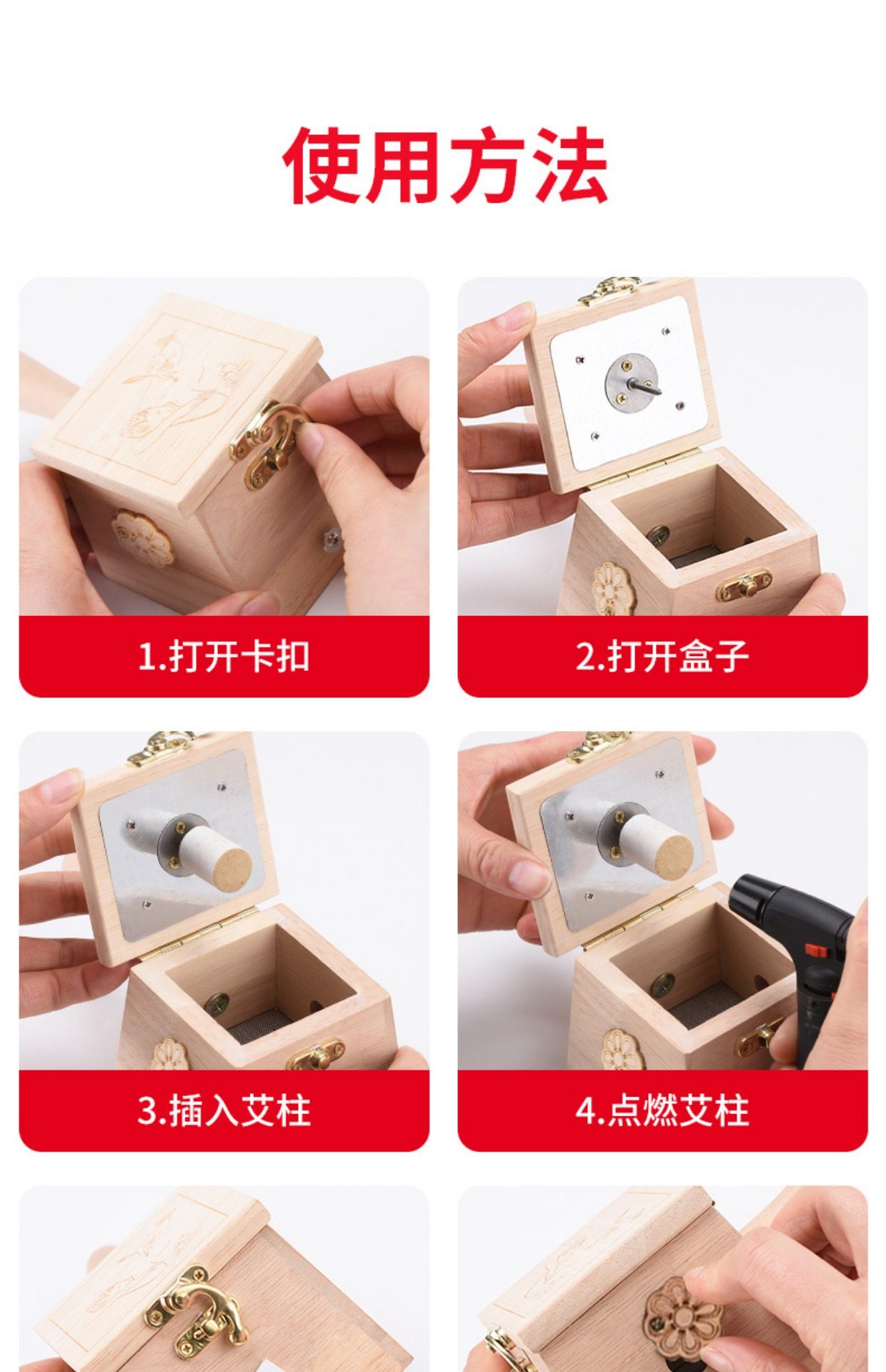 使用方法

1.打开卡扣

2.打开盒子

3.插入艾柱

4.点燃艾柱