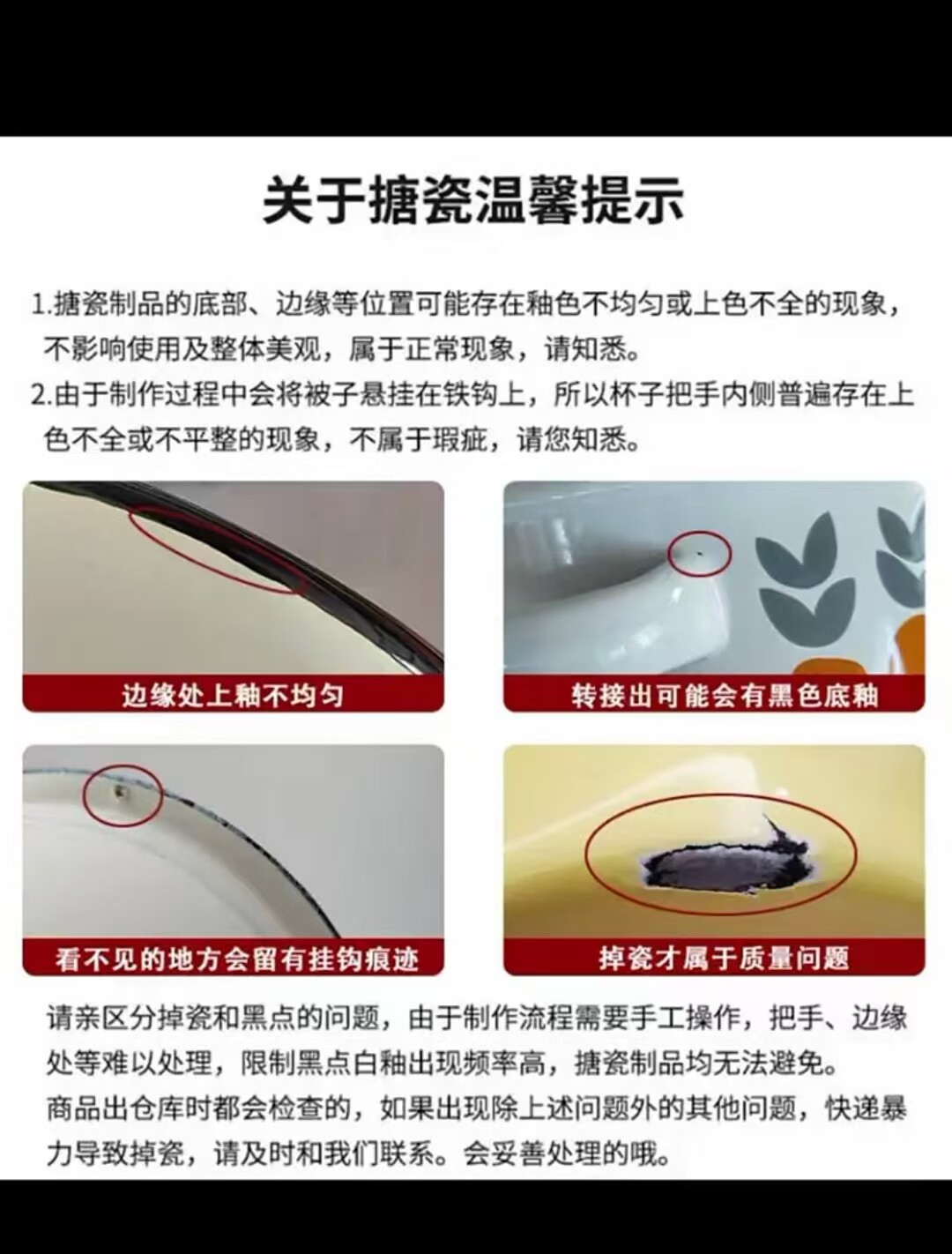 关于搪瓷温馨提示

1.搪瓷制品的底部、边缘等位置可能存在釉色不均匀或上色不全的现象，不影响使用及整体美观，属于正常现象，请知悉。
2.由于制作过程中会将被子悬挂在铁钩上，所以杯子把手内侧普遍存在上色不全或不平整的现象，不属于瑕疵，请您知悉。

边缘处上釉不均匀

转接出可能会有黑色底釉

看不见的地方会留有挂钩痕迹

掉瓷才属于质量问题

请亲区分掉瓷和黑点的问题，由于制作流程需要手工操作，把手、边缘处等难以处理，限制黑点白釉出现频率高，搪瓷制品均无法避免。
商品出仓库时都会检查的，如果出现除上述问题外的其他问题，快递暴力导致掉瓷，请及时和我们联系。会妥善处理的哦。