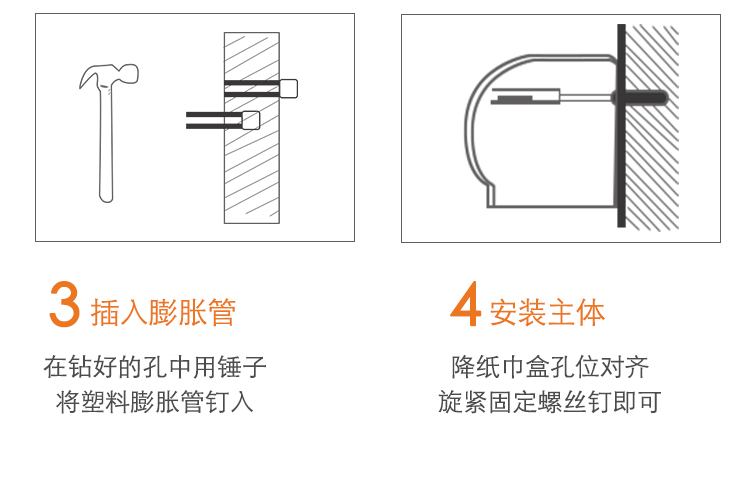 3 插入膨胀管

在钻好的孔中用锤子
将塑料膨胀管钉入

4 安装主体

降纸巾盒孔位对齐
旋紧固定螺丝钉即可