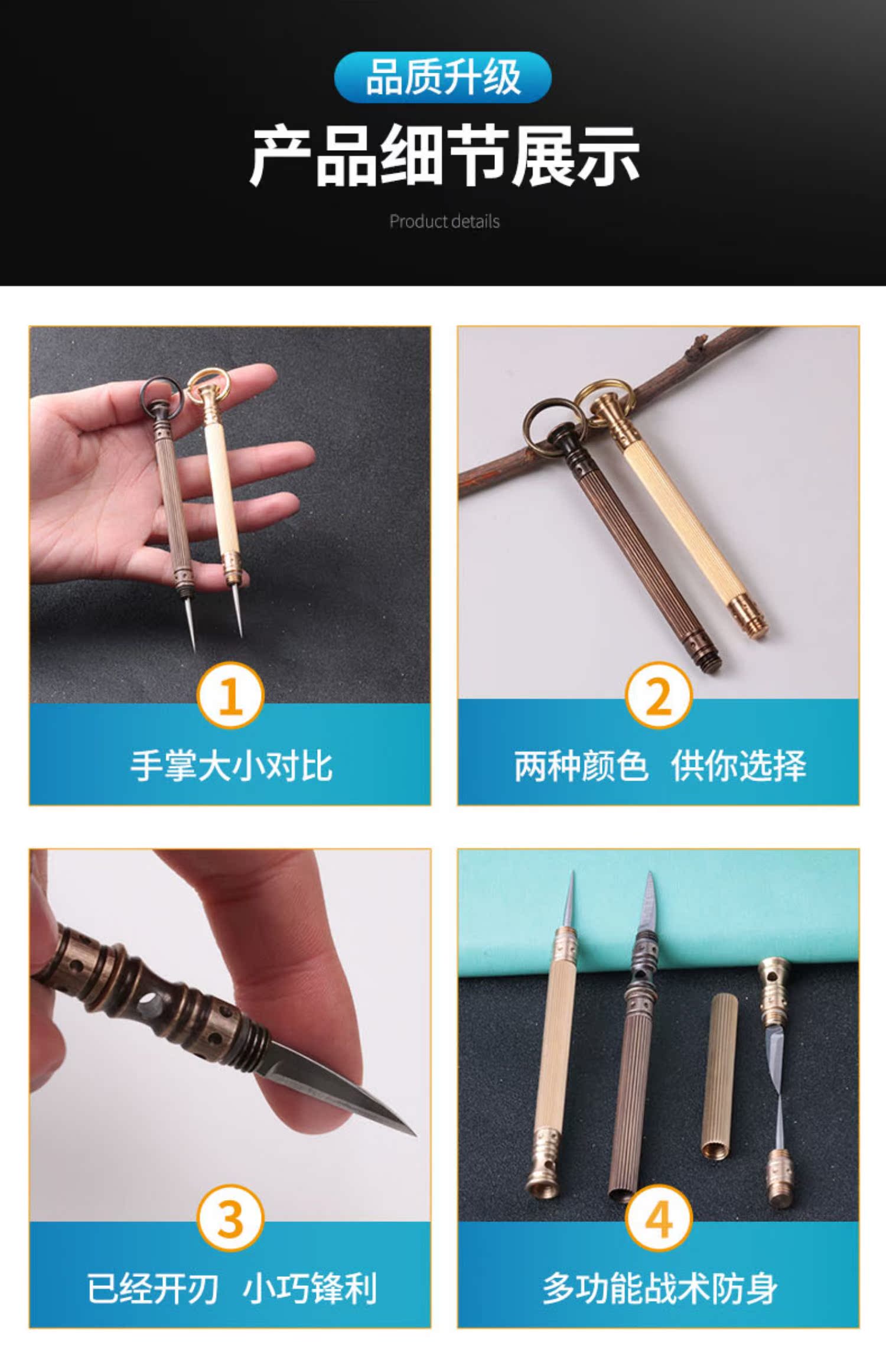 品质升级

产品细节展示

Product details

1
手掌大小对比

2
两种颜色 供你选择

3
已经开刃 小巧锋利

4
多功能战术防身