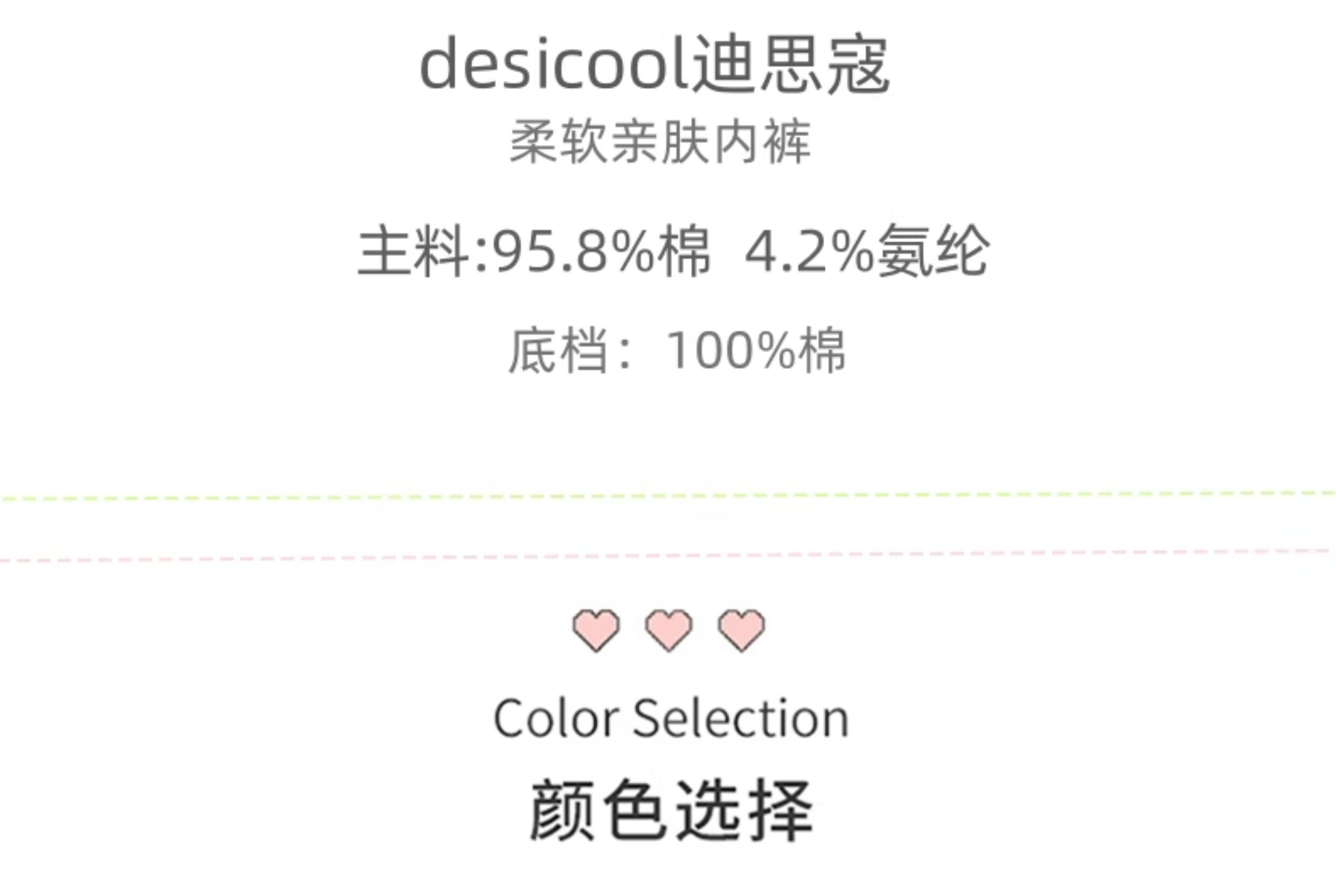 desicool迪思寇
柔软亲肤内裤

主料:95.8%棉 4.2%氨纶

底档：100%棉

Color Selection
颜色选择