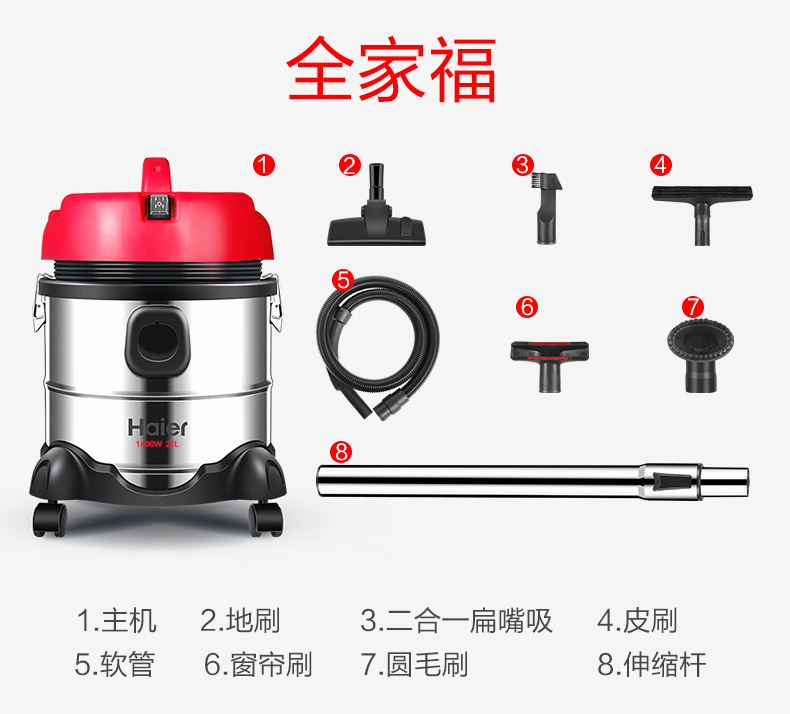 全家福

1
2
3
4
5
6
7
8

Haier
1400W 21L

1.主机 2.地刷 3.二合一扁嘴吸 4.皮刷
5.软管 6.窗帘刷 7.圆毛刷 8.伸缩杆