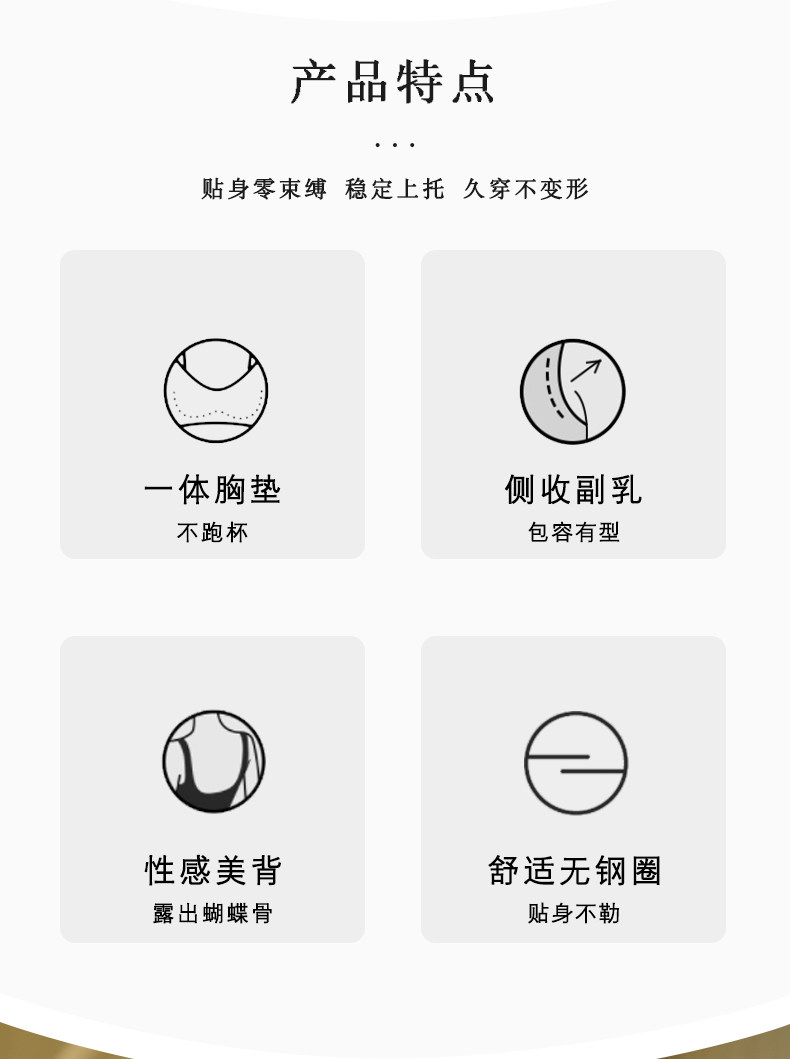 产品特点

...

贴身零束缚 稳定上托 久穿不变形

一体胸垫
不跑杯

侧收副乳
包容有型

性感美背
露出蝴蝶骨

舒适无钢圈
贴身不勒