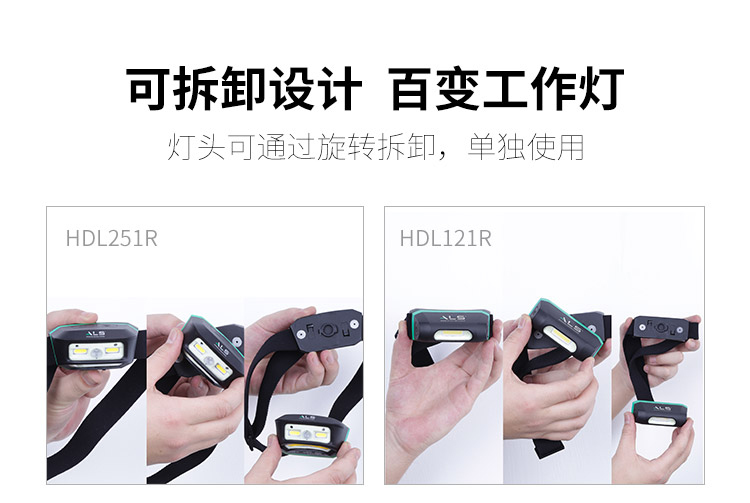 可拆卸设计 百变工作灯

灯头可通过旋转拆卸，单独使用

HDL251R

ALS

HDL121R

ALS

ALS

ALS