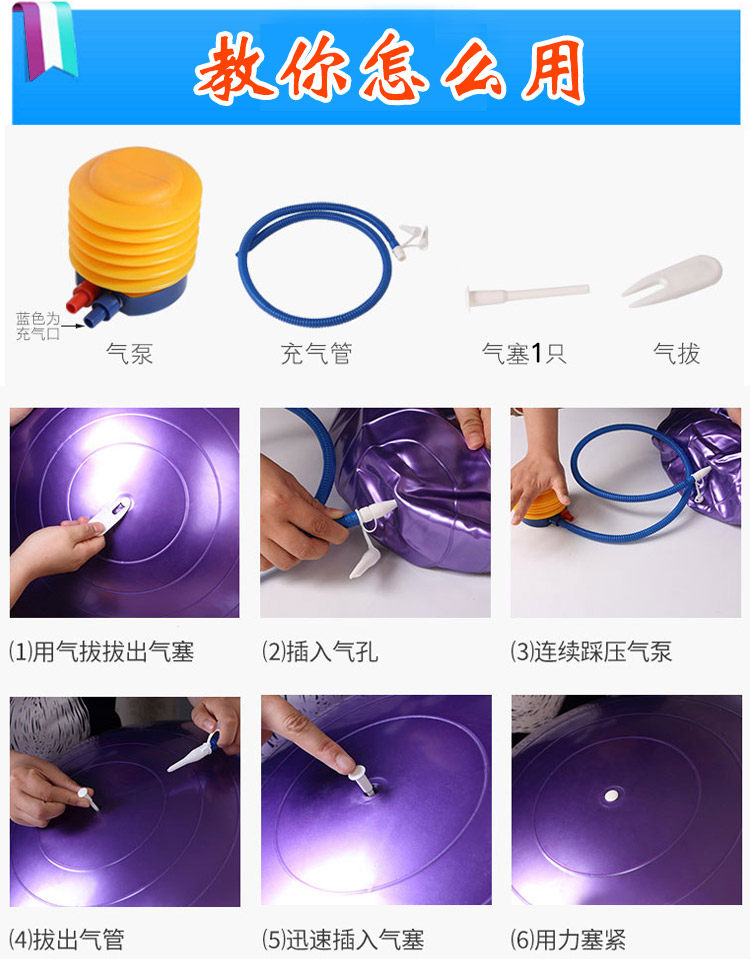 教你怎么用

蓝色为充气口

气泵

充气管

气塞1只

气拔

(1)用气拔拔出气塞

(2)插入气孔

(3)连续踩压气泵

(4)拔出气管

(5)迅速插入气塞

(6)用力塞紧