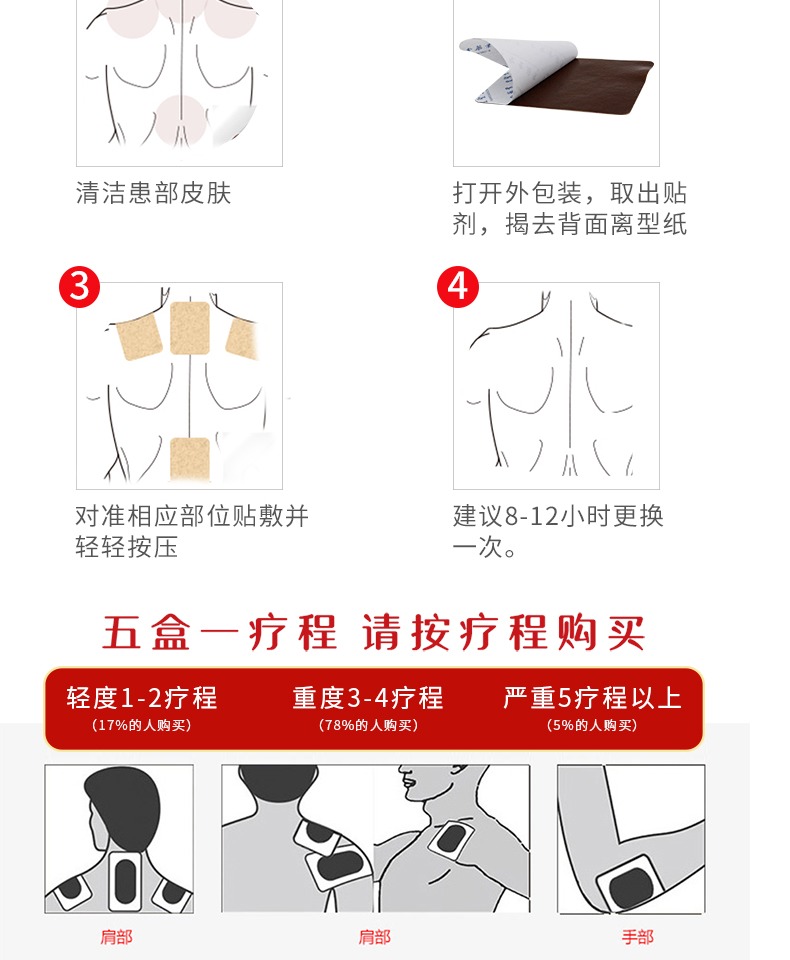 清洁患部皮肤

打开外包装，取出贴剂，揭去背面离型纸

3

对准相应部位贴敷并轻轻按压

4

建议8-12小时更换一次。

五盒一疗程 请按疗程购买

轻度1-2疗程
（17%的人购买）

重度3-4疗程
（78%的人购买）

严重5疗程以上
（5%的人购买）

肩部

肩部

手部