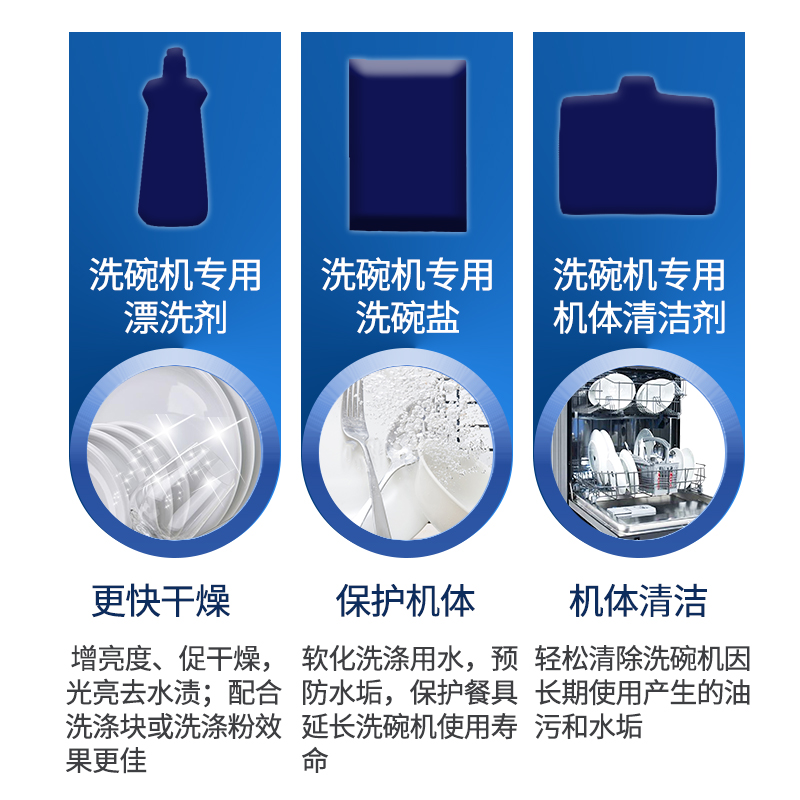 洗碗机专用
漂洗剂

更快干燥

增亮度、促干燥，光亮去水渍；配合洗涤块或洗涤粉效果更佳

洗碗机专用
洗碗盐

保护机体

软化洗涤用水，预防水垢，保护餐具延长洗碗机使用寿命

洗碗机专用
机体清洁剂

机体清洁

轻松清除洗碗机因长期使用产生的油污和水垢