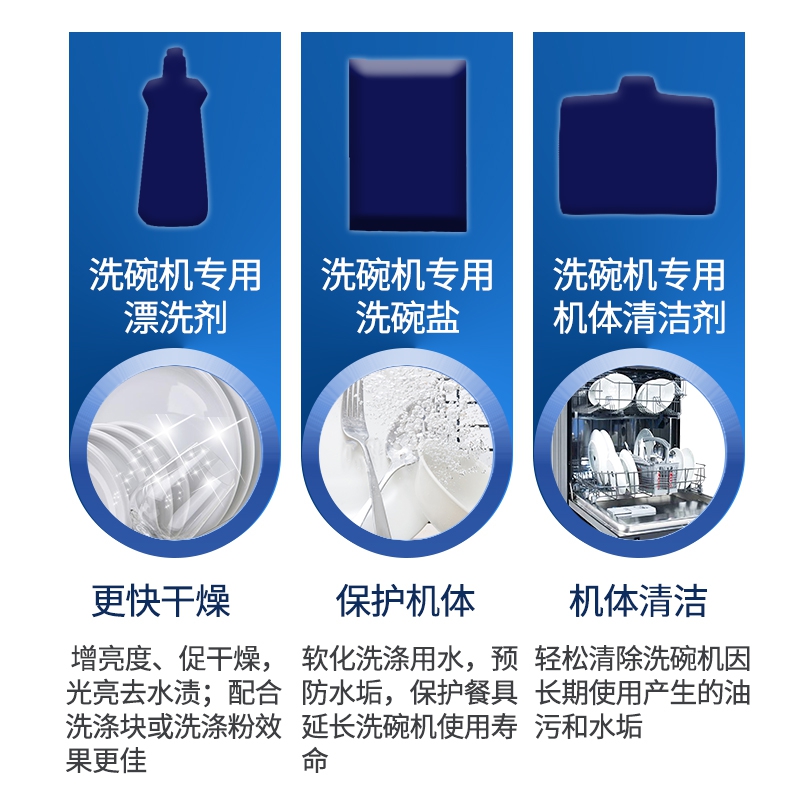 洗碗机专用
漂洗剂

更快干燥

增亮度、促干燥，光亮去水渍；配合洗涤块或洗涤粉效果更佳

洗碗机专用
洗碗盐

保护机体

软化洗涤用水，预防水垢，保护餐具延长洗碗机使用寿命

洗碗机专用
机体清洁剂

机体清洁

轻松清除洗碗机因长期使用产生的油污和水垢