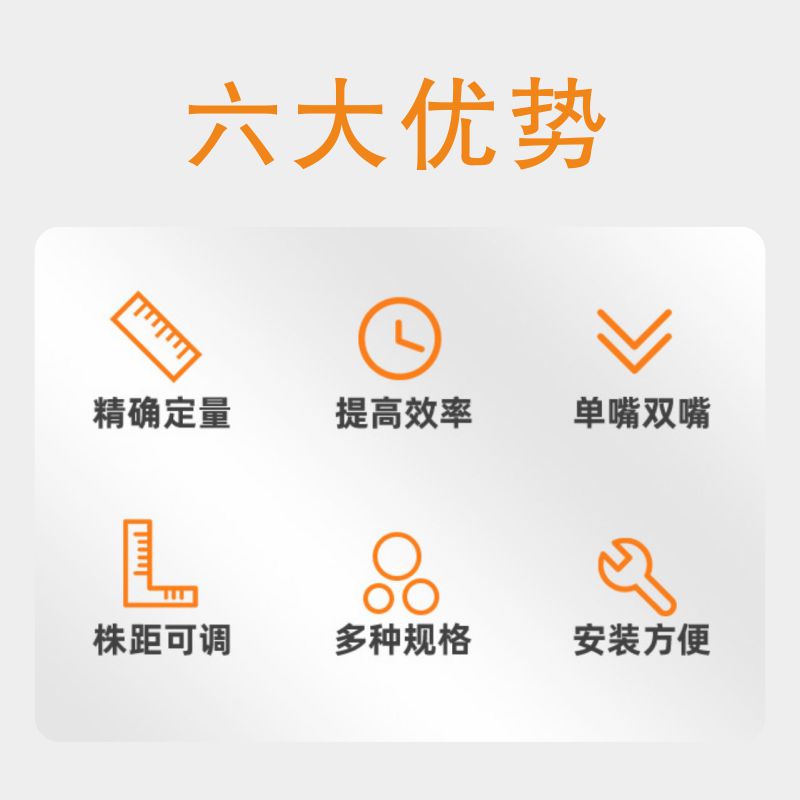 六大优势

精确定量

提高效率

单嘴双嘴

株距可调

多种规格

安装方便