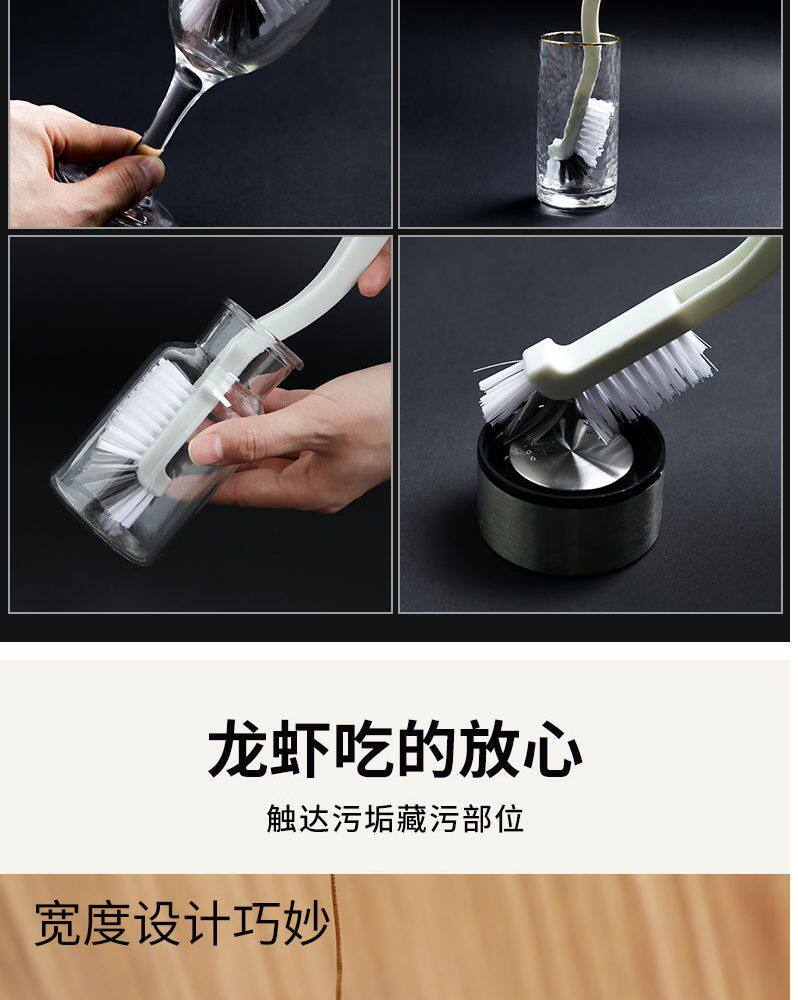 龙虾吃的放心

触达污垢藏污部位

宽度设计巧妙