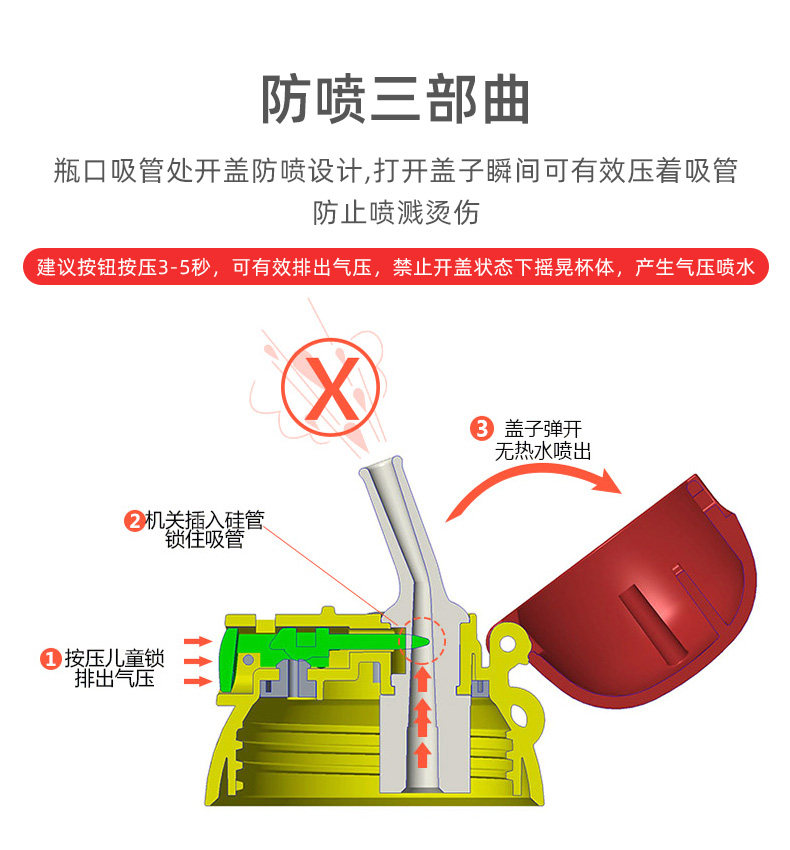 防喷三部曲

瓶口吸管处开盖防喷设计,打开盖子瞬间可有效压着吸管防止喷溅烫伤

建议按钮按压3-5秒，可有效排出气压，禁止开盖状态下摇晃杯体，产生气压喷水

X

3 盖子弹开
无热水喷出

2 机关插入硅管
锁住吸管

1 按压儿童锁
排出气压