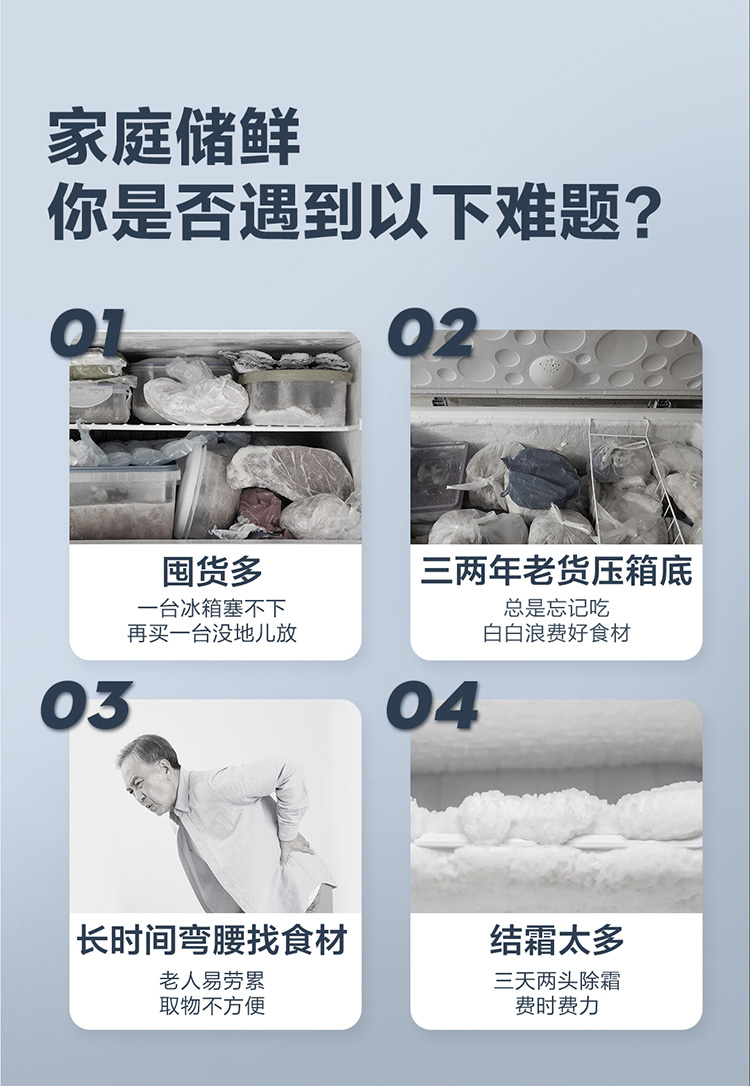 家庭储鲜
你是否遇到以下难题？

01
囤货多
一台冰箱塞不下
再买一台没地儿放

02
三两年老货压箱底
总是忘记吃
白白浪费好食材

03
长时间弯腰找食材
老人易劳累
取物不方便

04
结霜太多
三天两头除霜
费时费力