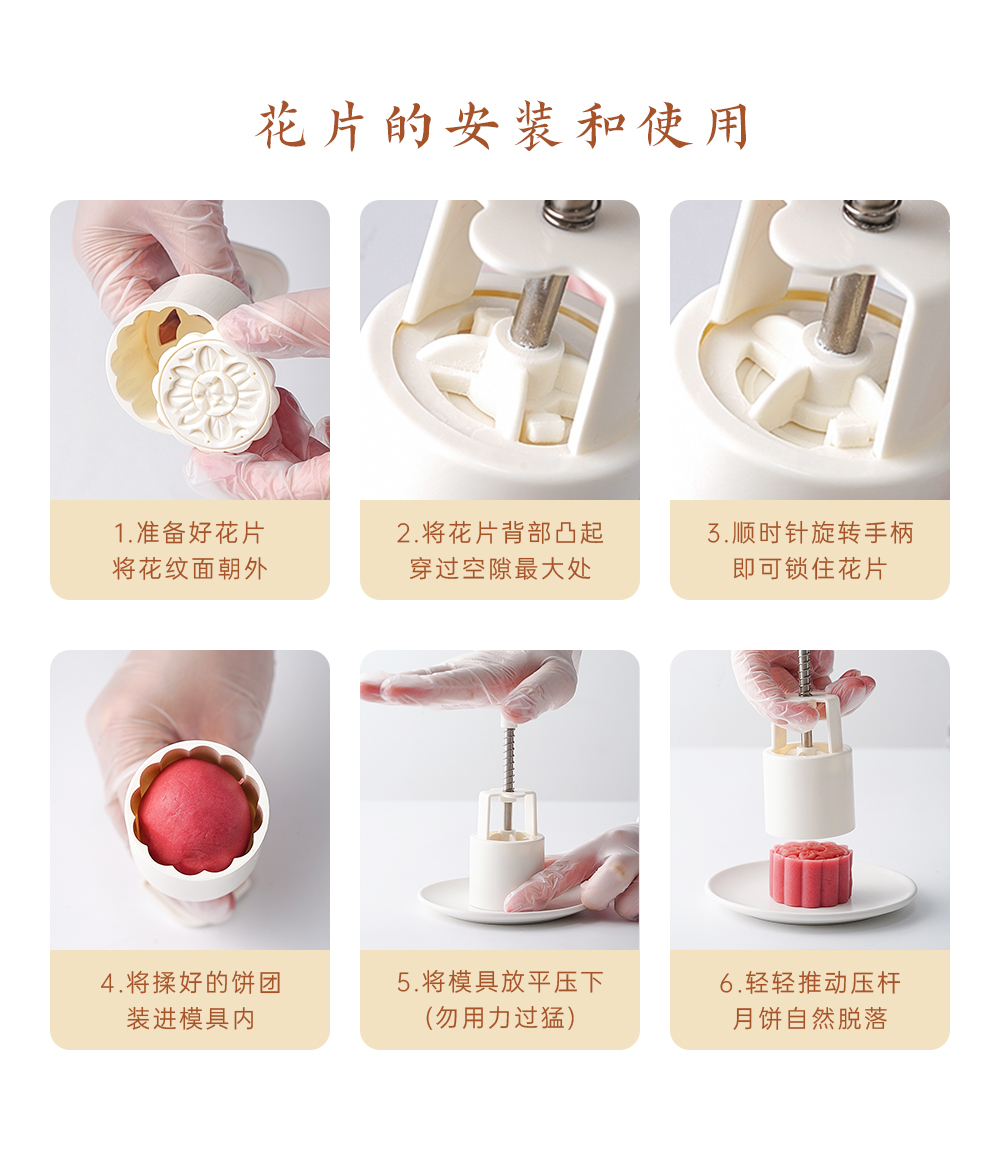 花片的安装和使用

1.准备好花片
将花纹面朝外

2.将花片背部凸起
穿过空隙最大处

3.顺时针旋转手柄
即可锁住花片

4.将揉好的饼团
装进模具内

5.将模具放平压下
（勿用力过猛）

6.轻轻推动压杆
月饼自然脱落