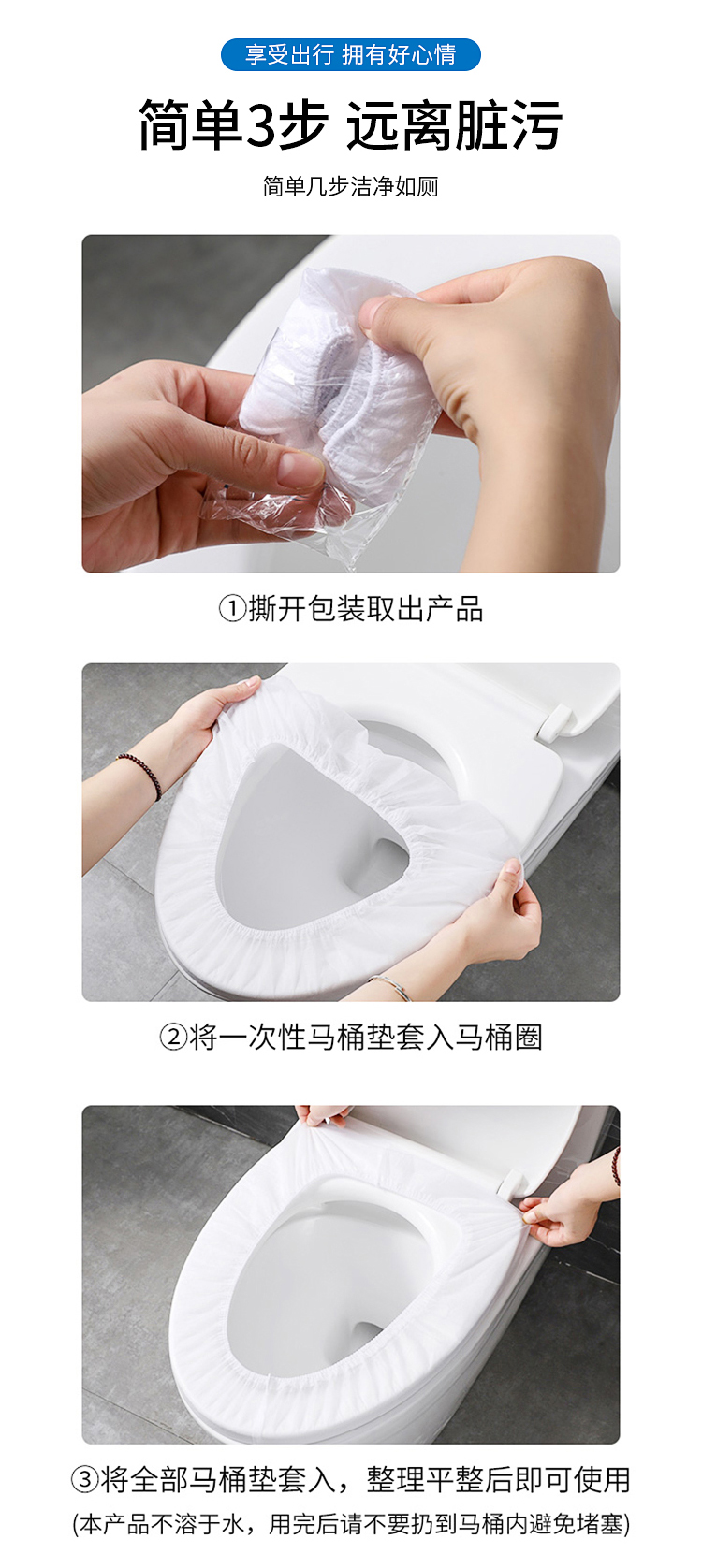 享受出行 拥有好心情

简单3步 远离脏污

简单几步洁净如厕

①撕开包装取出产品

②将一次性马桶垫套入马桶圈

③将全部马桶垫套入，整理平整后即可使用

(本产品不溶于水，用完后请不要扔到马桶内避免堵塞)