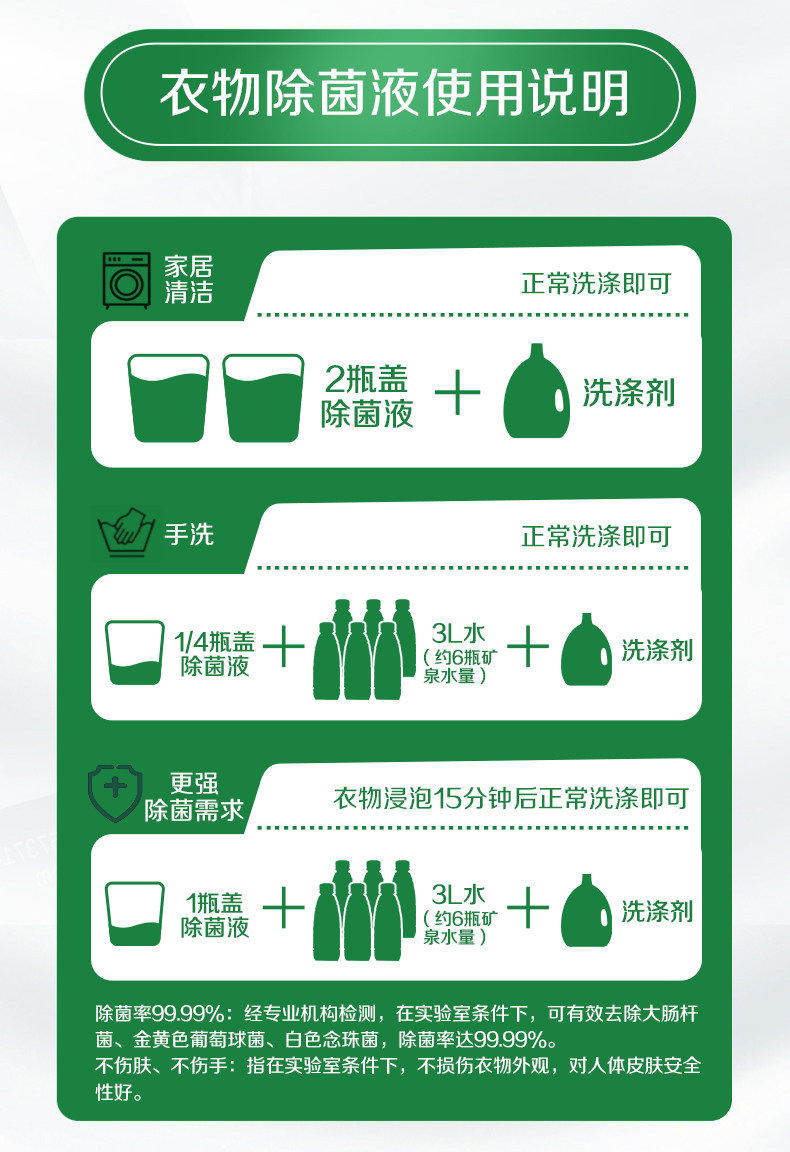 衣物除菌液使用说明

家居清洁

正常洗涤即可

2瓶盖除菌液 + 洗涤剂

手洗

正常洗涤即可

1/4瓶盖除菌液 + 3L水（约6瓶矿泉水量） + 洗涤剂

更强除菌需求

衣物浸泡15分钟后正常洗涤即可

1瓶盖除菌液 + 3L水（约6瓶矿泉水量） + 洗涤剂

除菌率99.99%：经专业机构检测，在实验室条件下，可有效去除大肠杆菌、金黄色葡萄球菌、白色念珠菌，除菌率达99.99%。
不伤肤、不伤手：指在实验室条件下，不损伤衣物外观，对人体皮肤安全性好。