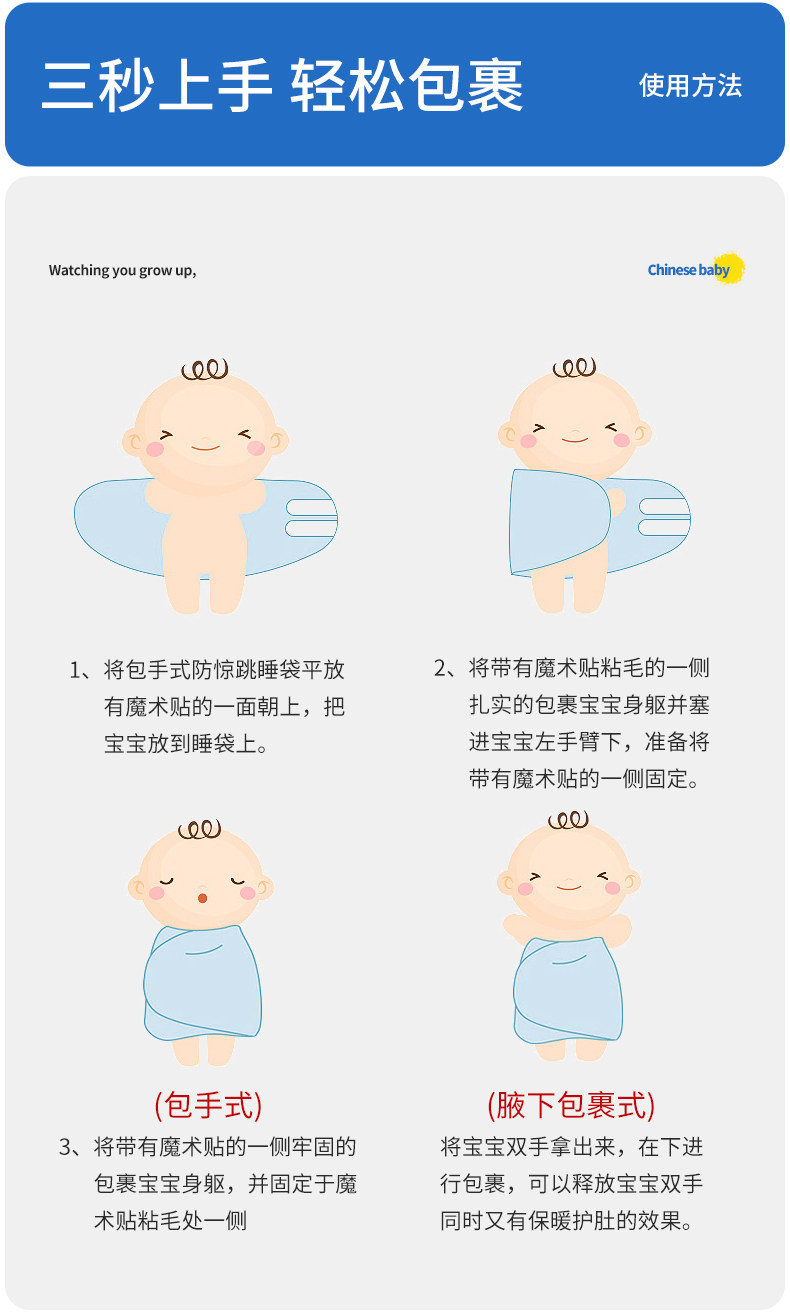 三秒上手 轻松包裹

使用方法

Watching you grow up,

Chinese baby

1、将包手式防惊跳睡袋平放有魔术贴的一面朝上，把宝宝放到睡袋上。

2、将带有魔术贴粘毛的一侧扎实的包裹宝宝身躯并塞进宝宝左手臂下，准备将带有魔术贴的一侧固定。

(包手式)

3、将带有魔术贴的一侧牢固的包裹宝宝身躯，并固定于魔术贴粘毛处一侧

(腋下包裹式)

将宝宝双手拿出来，在下进行包裹，可以释放宝宝双手同时又有保暖护肚的效果。