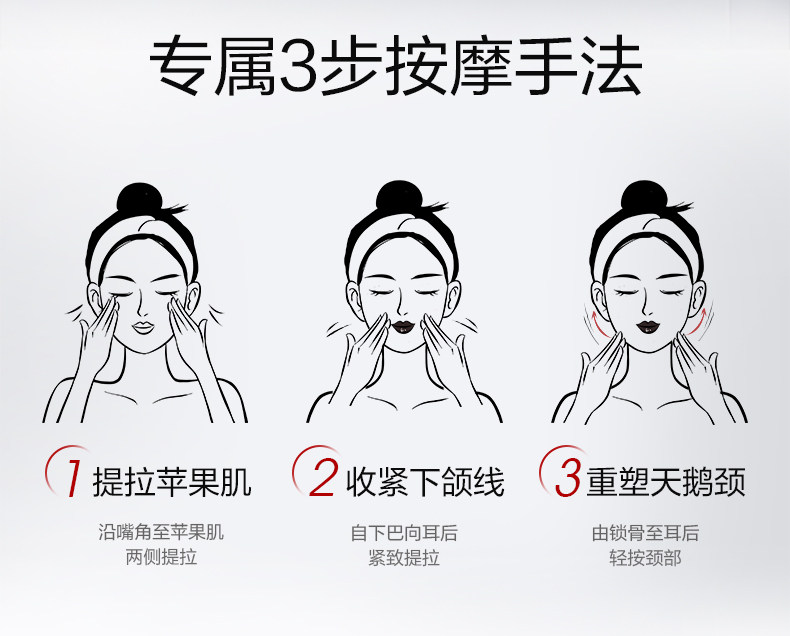 专属3步按摩手法

1 提拉苹果肌

沿嘴角至苹果肌
两侧提拉

2 收紧下颌线

自下巴向耳后
紧致提拉

3 重塑天鹅颈

由锁骨至耳后
轻按颈部