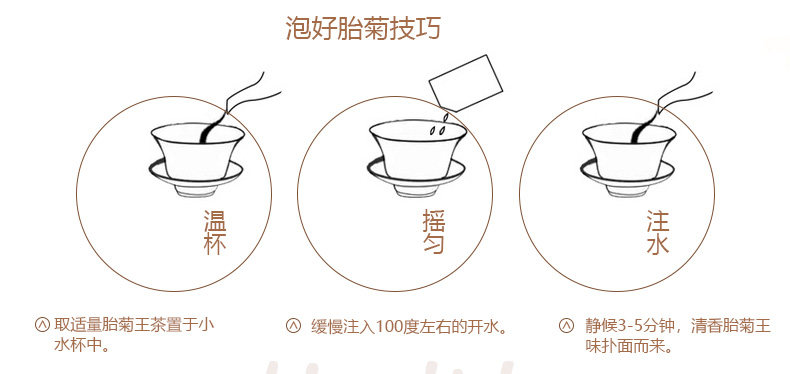 泡好胎菊技巧

温杯

摇匀

注水

取适量胎菊王茶置于小水杯中。

缓慢注入100度左右的开水。

静候3-5分钟，清香胎菊王味扑面而来。