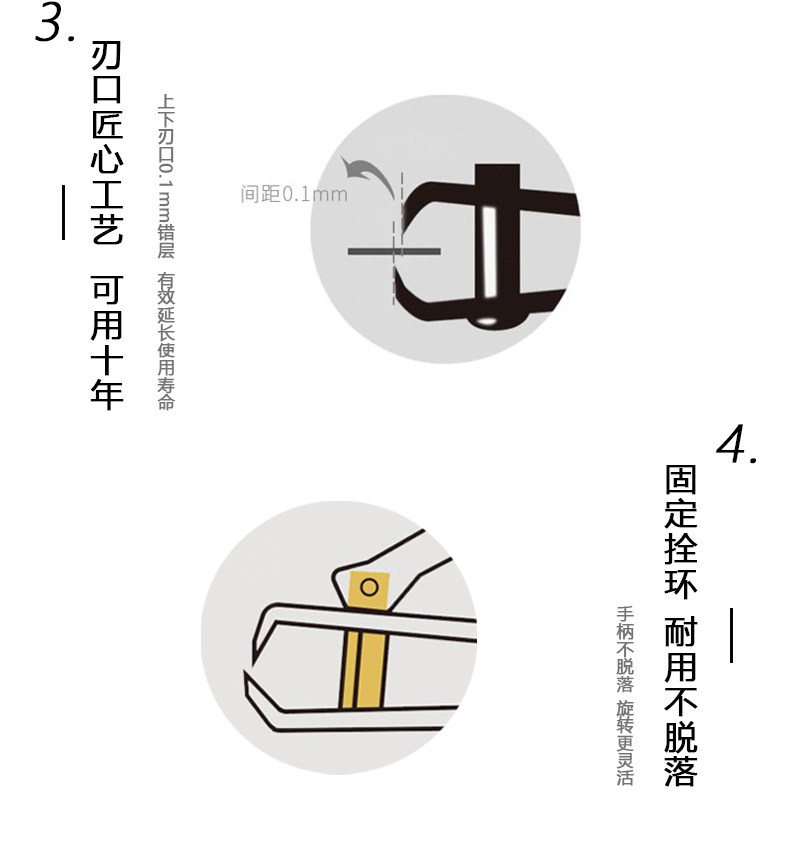 3.

刃口匠心工艺 可用十年

上下刃口0.1mm错层 有效延长使用寿命

间距0.1mm

4.

固定拴环 耐用不脱落

手柄不脱落 旋转更灵活