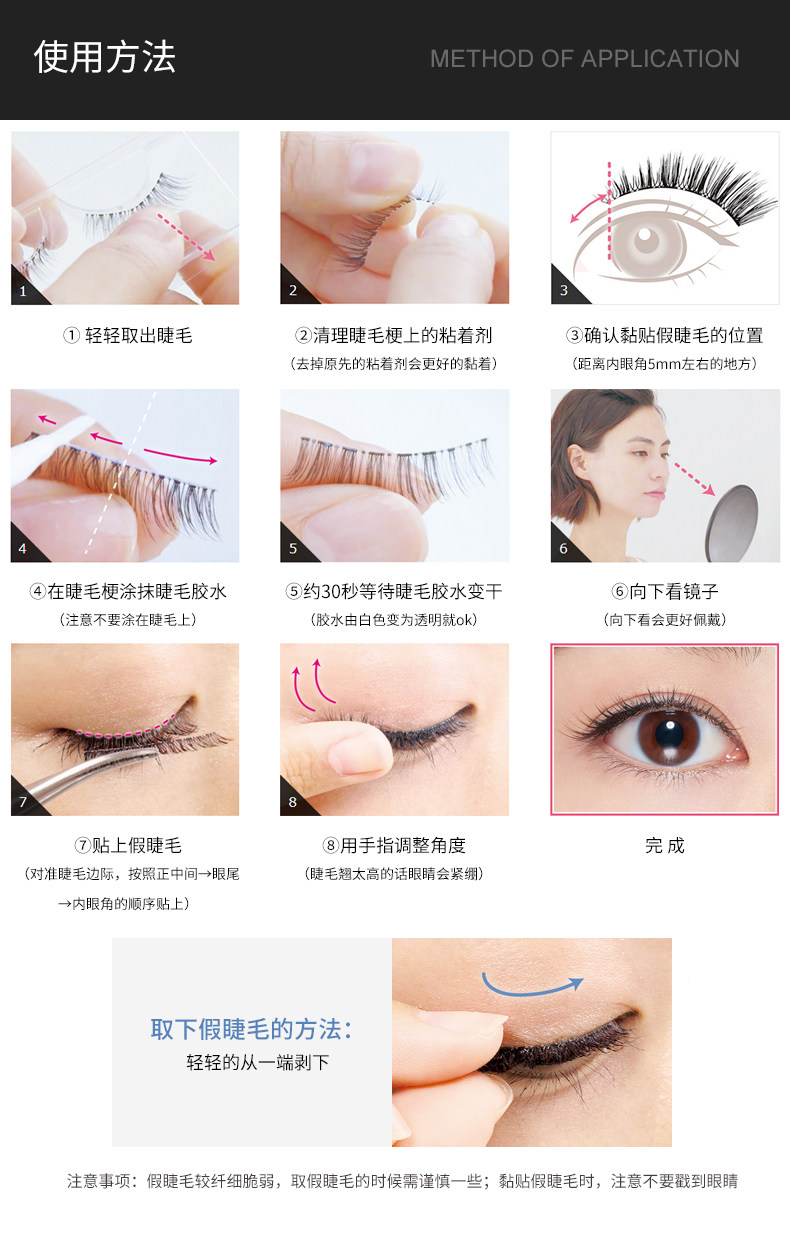 使用方法

METHOD OF APPLICATION

1

① 轻轻取出睫毛

2

②清理睫毛梗上的粘着剂
（去掉原先的粘着剂会更好的黏着）

3

③确认黏贴假睫毛的位置
（距离内眼角5mm左右的地方）

4

④在睫毛梗涂抹睫毛胶水
（注意不要涂在睫毛上）

5

⑤约30秒等待睫毛胶水变干
（胶水由白色变为透明就ok）

6

⑥向下看镜子
（向下看会更好佩戴）

7

⑦贴上假睫毛
（对准睫毛边际，按照正中间→眼尾→内眼角的顺序贴上）

8

⑧用手指调整角度
（睫毛翘太高的话眼睛会紧绷）

完 成

取下假睫毛的方法：
轻轻的从一端剥下

注意事项：假睫毛较纤细脆弱，取假睫毛的时候需谨慎一些；黏贴假睫毛时，注意不要戳到眼睛