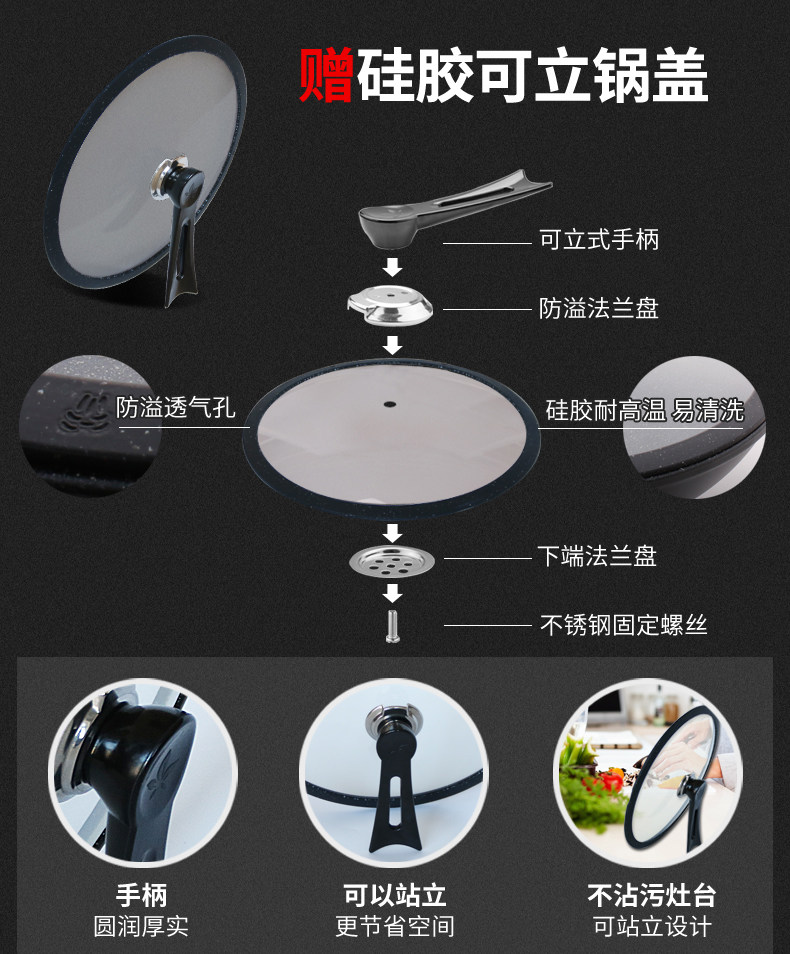 赠硅胶可立锅盖

可立式手柄

防溢法兰盘

防溢透气孔

硅胶耐高温 易清洗

下端法兰盘

不锈钢固定螺丝

手柄
圆润厚实

可以站立
更节省空间

不沾污灶台
可站立设计