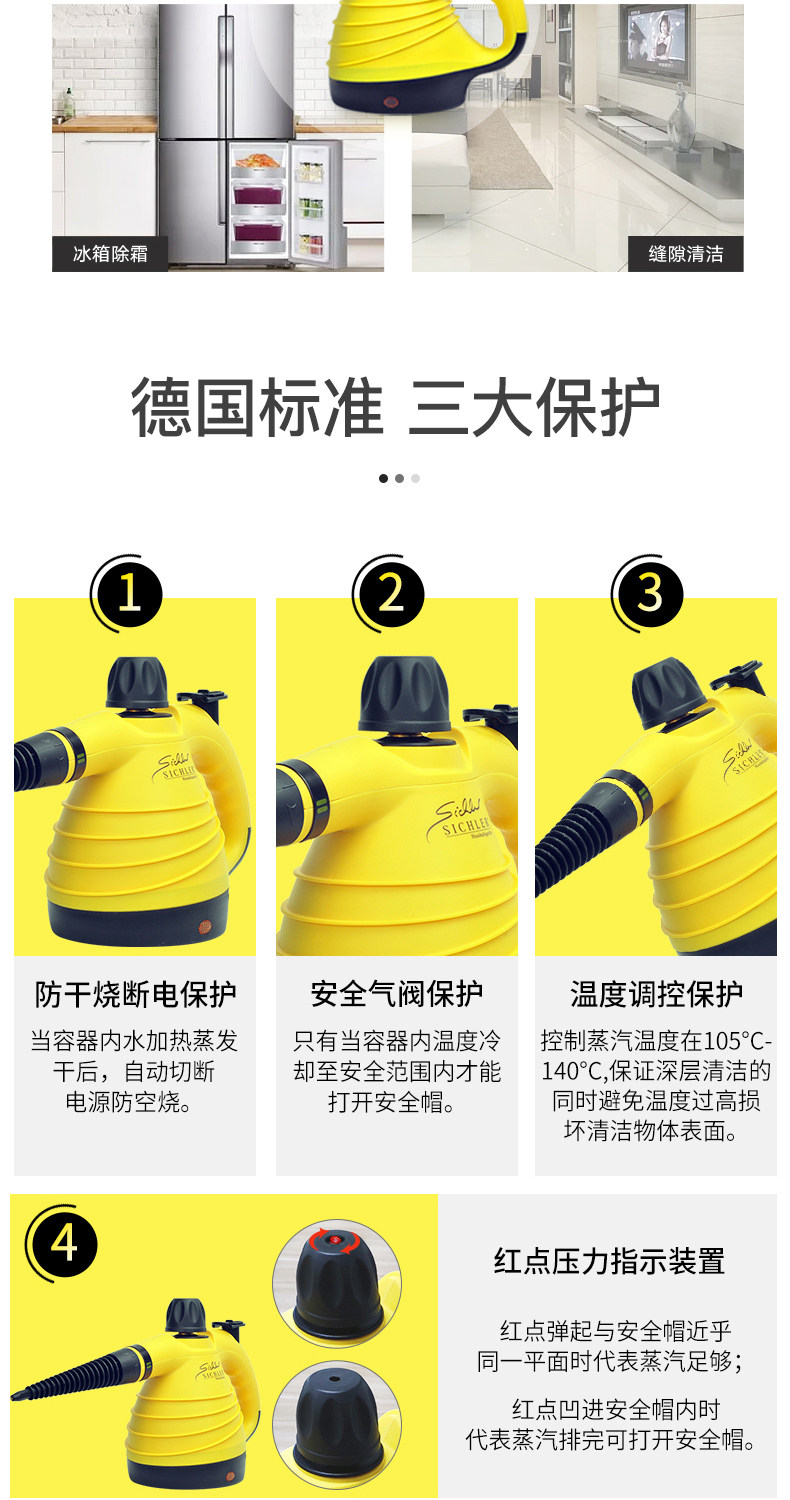 冰箱除霜

缝隙清洁

德国标准 三大保护

1

Sichler
SICHLER

防干烧断电保护

当容器内水加热蒸发干后，自动切断电源防空烧。

2

Sichler
SICHLER

安全气阀保护

只有当容器内温度冷却至安全范围内才能打开安全帽。

3

Sichler
SICHLER

温度调控保护

控制蒸汽温度在105°C-140°C,保证深层清洁的同时避免温度过高损坏清洁物体表面。

4

Sichler
SICHLER

红点压力指示装置

红点弹起与安全帽近乎同一平面时代表蒸汽足够；

红点凹进安全帽内时代表蒸汽排完可打开安全帽。