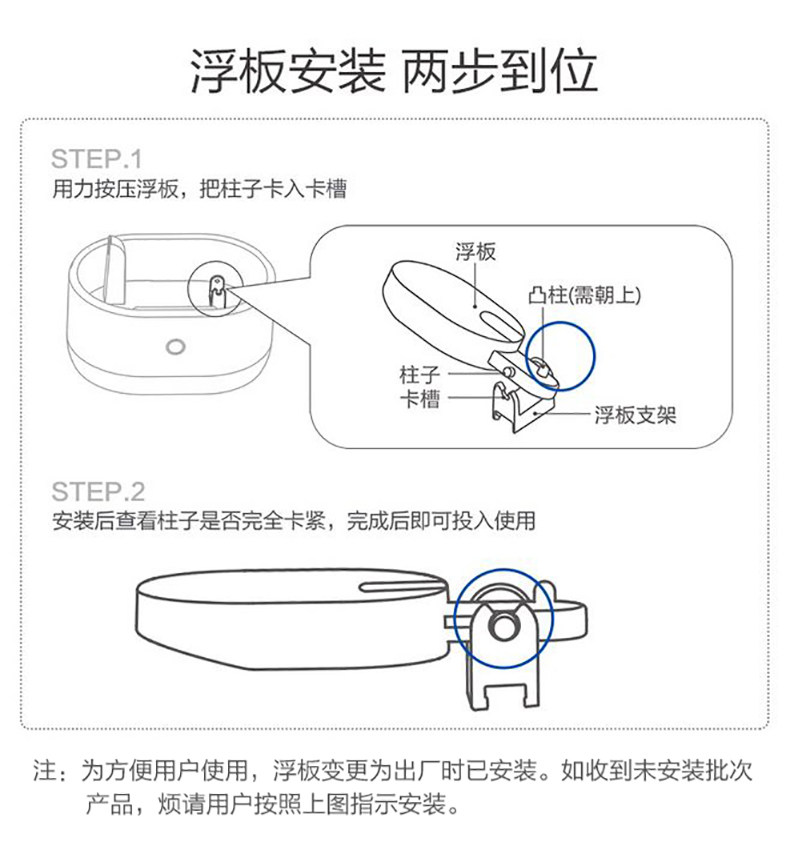 浮板安装 两步到位

STEP.1
用力按压浮板，把柱子卡入卡槽

浮板
凸柱(需朝上)
柱子
卡槽
浮板支架

STEP.2
安装后查看柱子是否完全卡紧，完成后即可投入使用

注：为方便用户使用，浮板变更为出厂时已安装。如收到未安装批次产品，烦请用户按照上图指示安装。