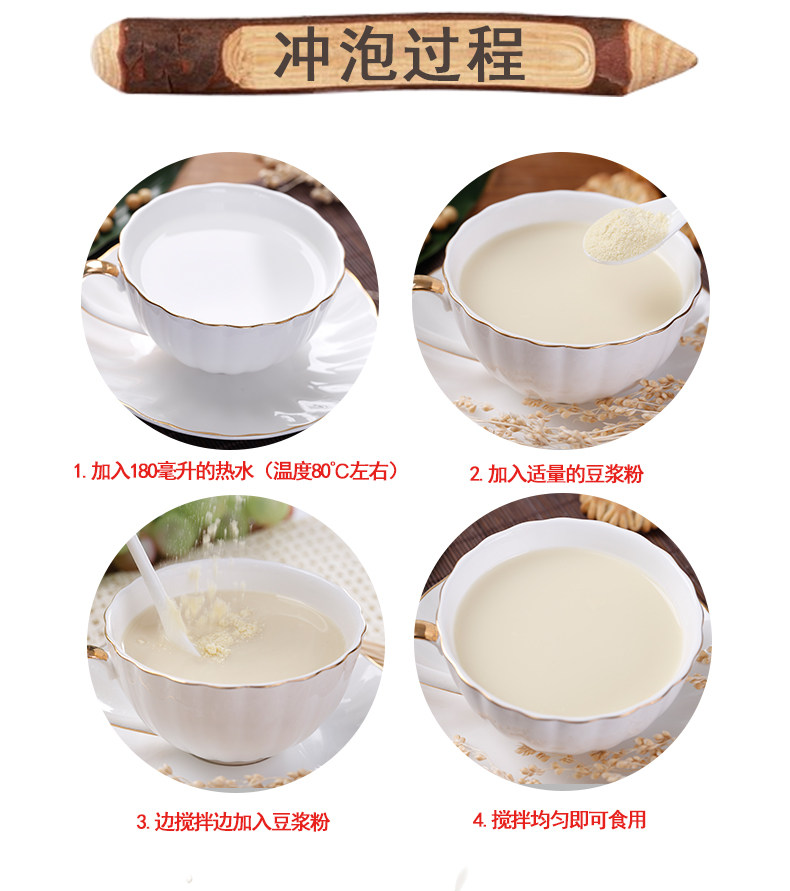 冲泡过程

1. 加入180毫升的热水（温度80°C左右）

2. 加入适量的豆浆粉

3. 边搅拌边加入豆浆粉

4. 搅拌均匀即可食用