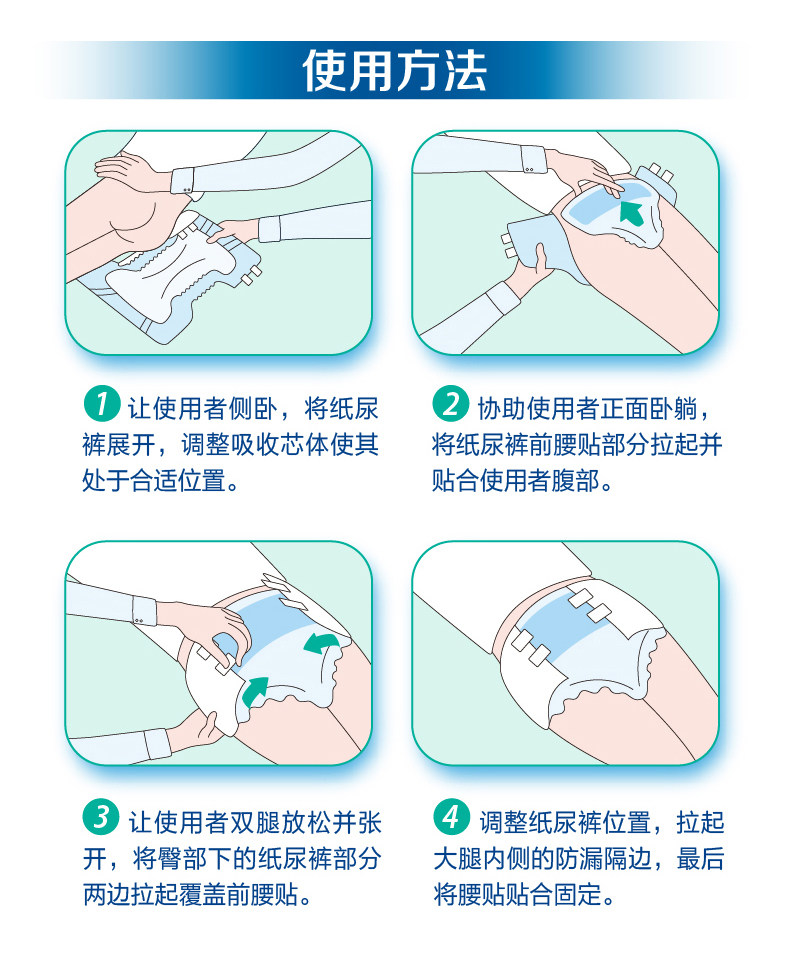 使用方法

1 让使用者侧卧，将纸尿裤展开，调整吸收芯体使其处于合适位置。

2 协助使用者正面卧躺，将纸尿裤前腰贴部分拉起并贴合使用者腹部。

3 让使用者双腿放松并张开，将臀部下的纸尿裤部分两边拉起覆盖前腰贴。

4 调整纸尿裤位置，拉起大腿内侧的防漏隔边，最后将腰贴贴合固定。