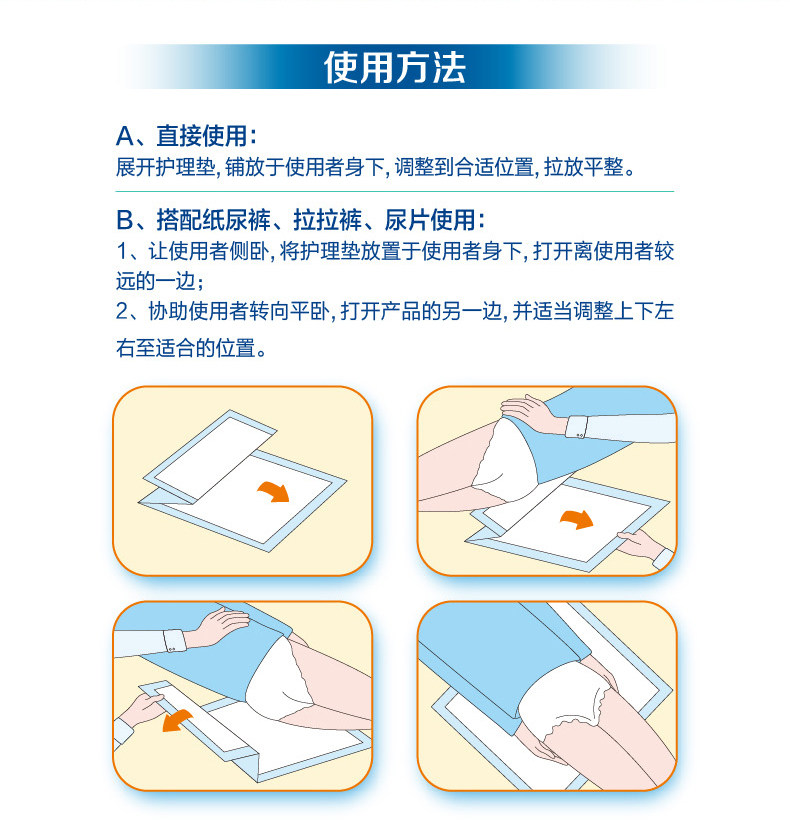 使用方法

A、直接使用：
展开护理垫，铺放于使用者身下，调整到合适位置，拉放平整。

B、搭配纸尿裤、拉拉裤、尿片使用：
1、让使用者侧卧，将护理垫放置于使用者身下，打开离使用者较远的一边；
2、协助使用者转向平卧，打开产品的另一边，并适当调整上下左右至适合的位置。