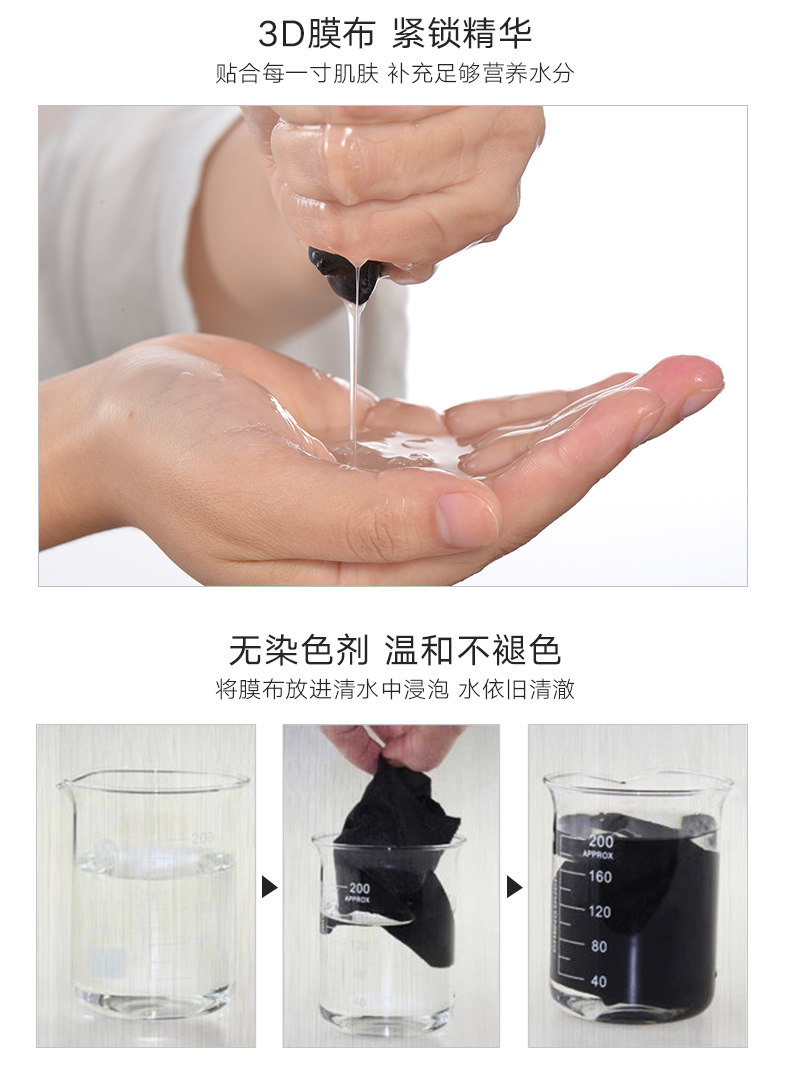 3D膜布 紧锁精华
贴合每一寸肌肤 补充足够营养水分

无染色剂 温和不褪色
将膜布放进清水中浸泡 水依旧清澈

200

200
APPROX

200
APPROX
160
120
80
40