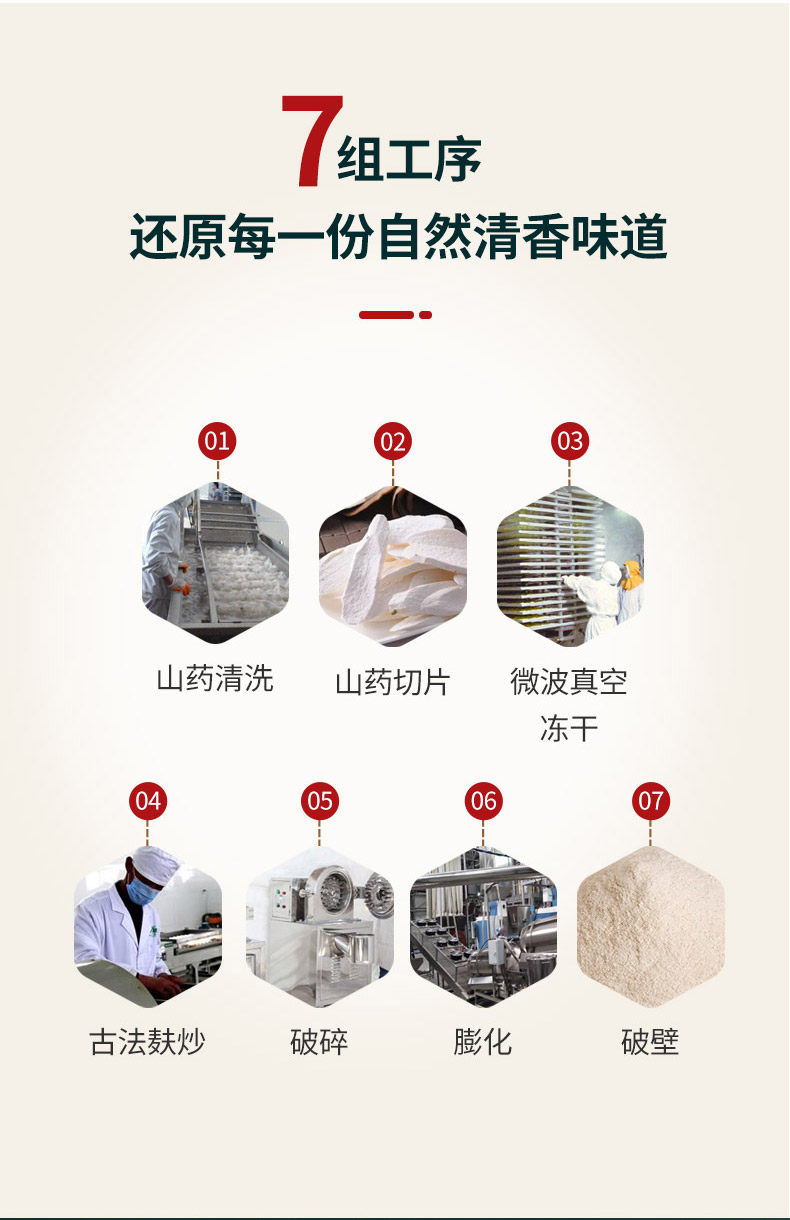 7组工序
还原每一份自然清香味道

01
山药清洗

02
山药切片

03
微波真空冻干

04
古法麸炒

05
破碎

06
膨化

07
破壁