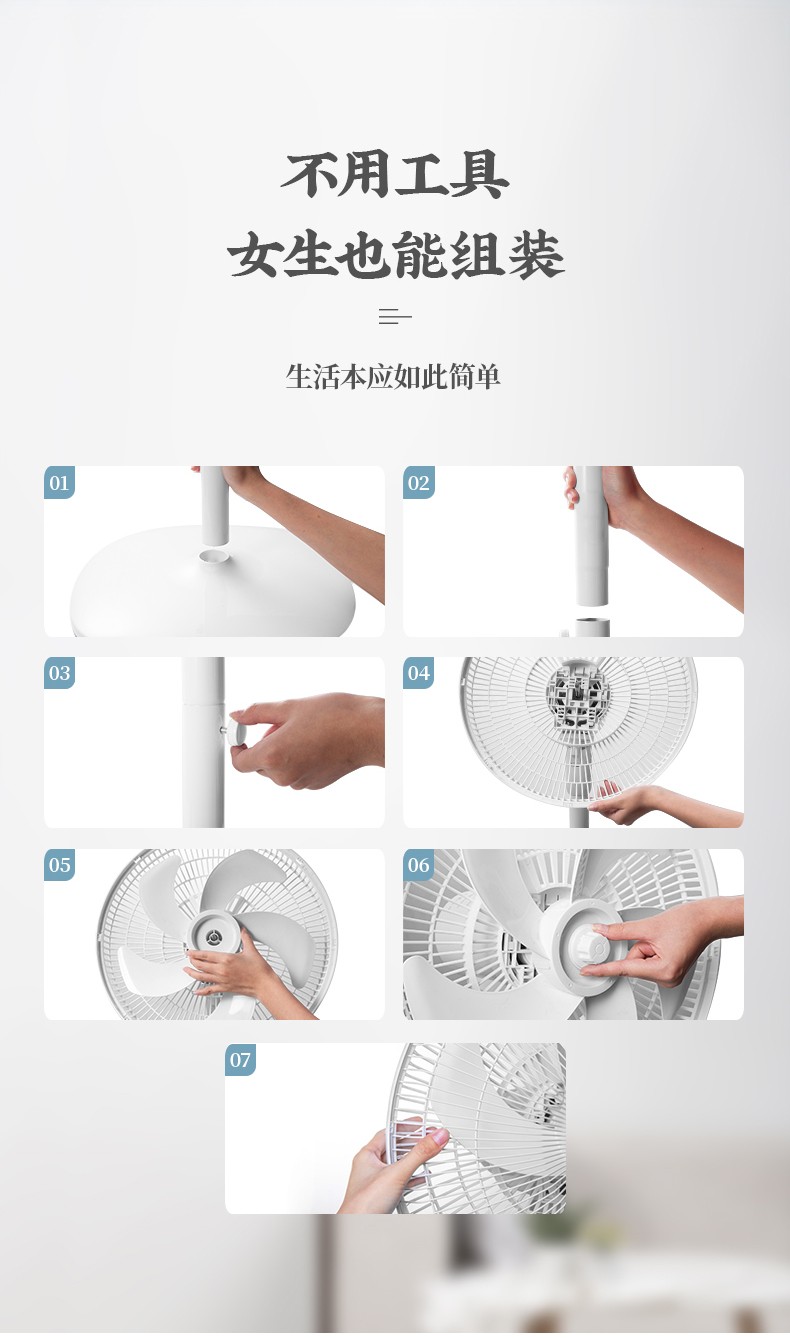 不用工具
女生也能组装

生活本应如此简单

01

02

03

04

05

06

07