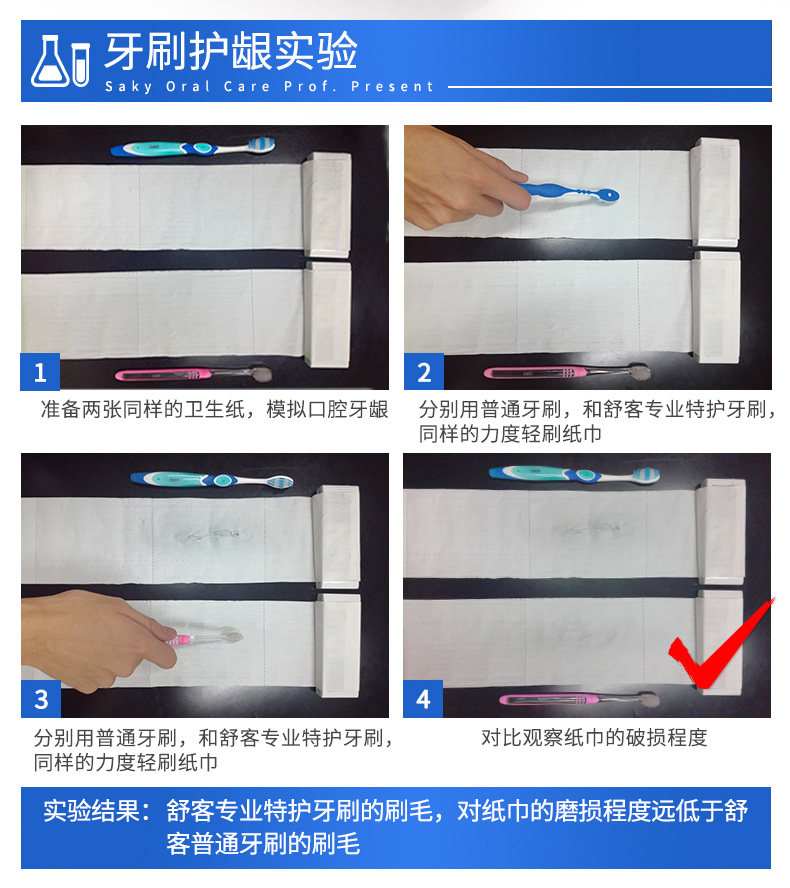 牙刷护龈实验
Saky Oral Care Prof. Present

1
准备两张同样的卫生纸，模拟口腔牙龈

2
分别用普通牙刷，和舒客专业特护牙刷，同样的力度轻刷纸巾

3
分别用普通牙刷，和舒客专业特护牙刷，同样的力度轻刷纸巾

4
对比观察纸巾的破损程度

实验结果：舒客专业特护牙刷的刷毛，对纸巾的磨损程度远低于舒客普通牙刷的刷毛