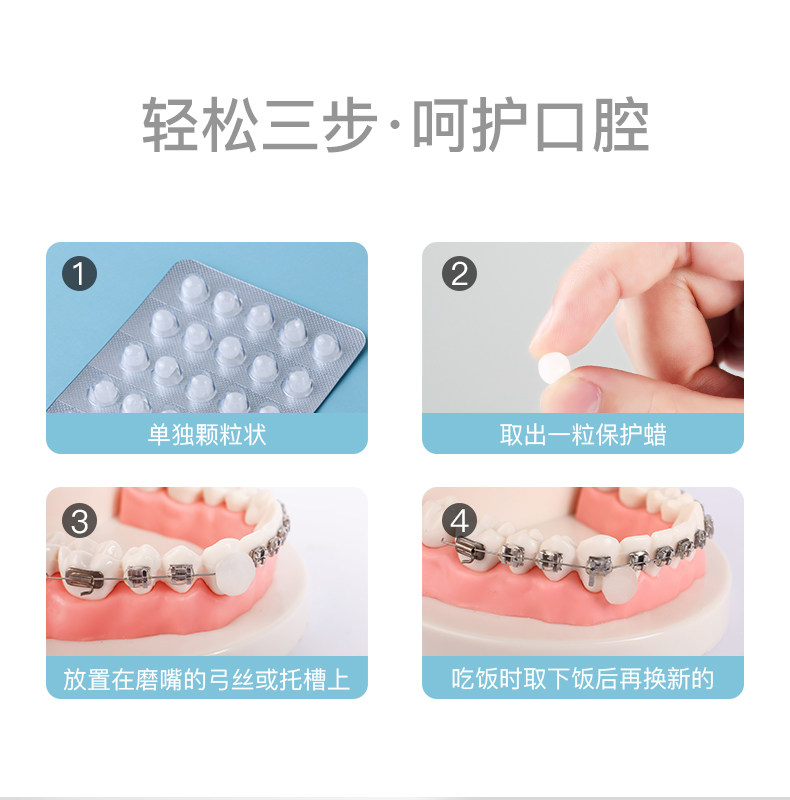 轻松三步·呵护口腔

1

单独颗粒状

2

取出一粒保护蜡

3

放置在磨嘴的弓丝或托槽上

4

吃饭时取下饭后再换新的