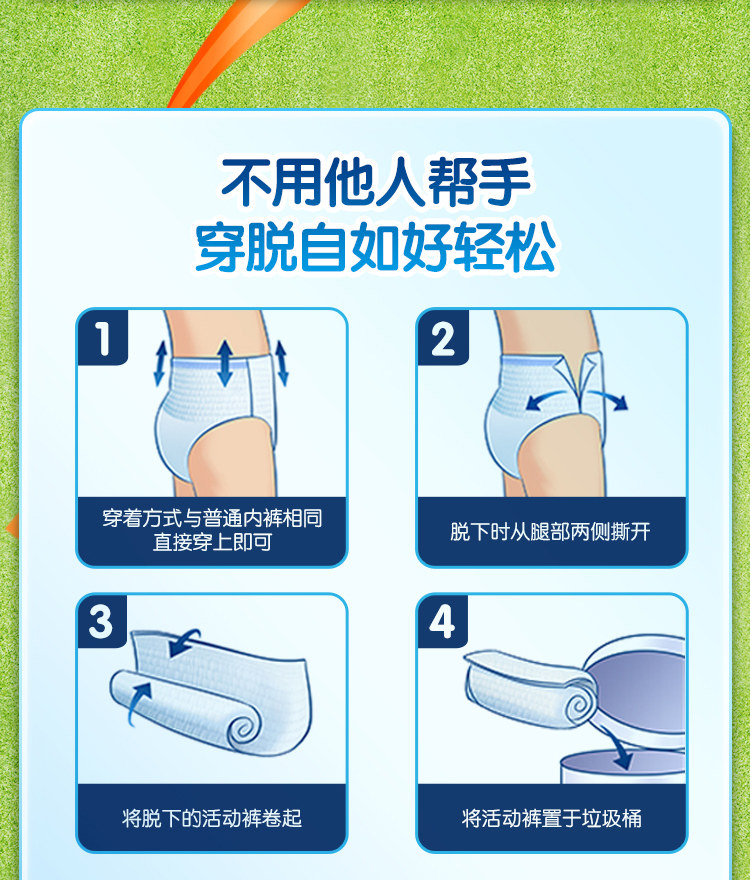 不用他人帮手
穿脱自如好轻松

1
穿着方式与普通内裤相同
直接穿上即可

2
脱下时从腿部两侧撕开

3
将脱下的活动裤卷起

4
将活动裤置于垃圾桶